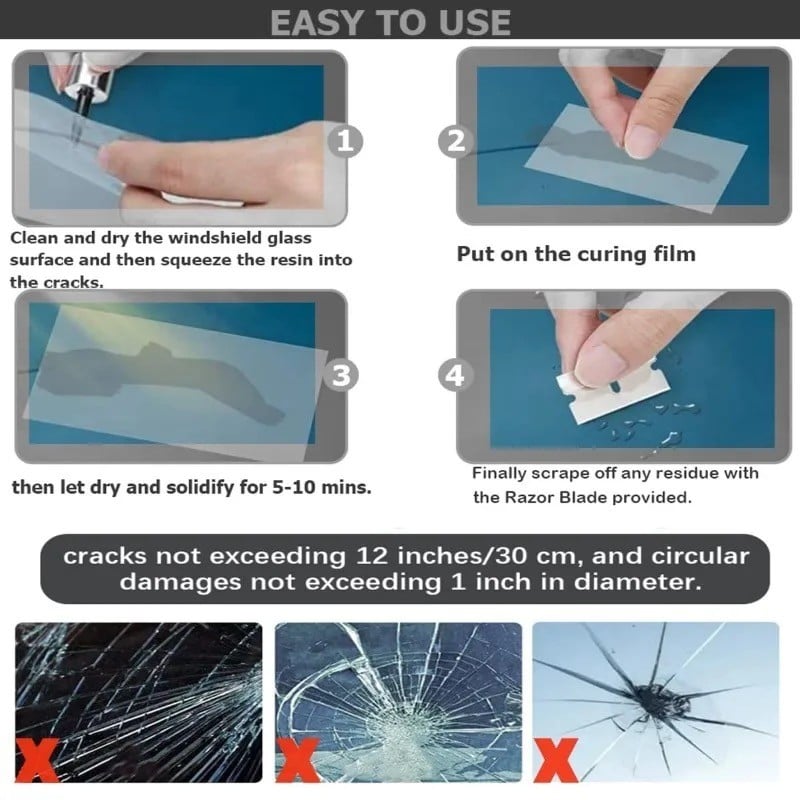 EASY TO USE

1

Clean and dry the windshield glass surface and then squeeze the resin into the cracks.

2

Put on the curing film

3

then let dry and solidify for 5-10 mins.

4

Finally scrape off any residue with the Razor Blade provided.

cracks not exceeding 12 inches/30 cm, and circular damages not exceeding 1 inch in diameter.

X

X

X