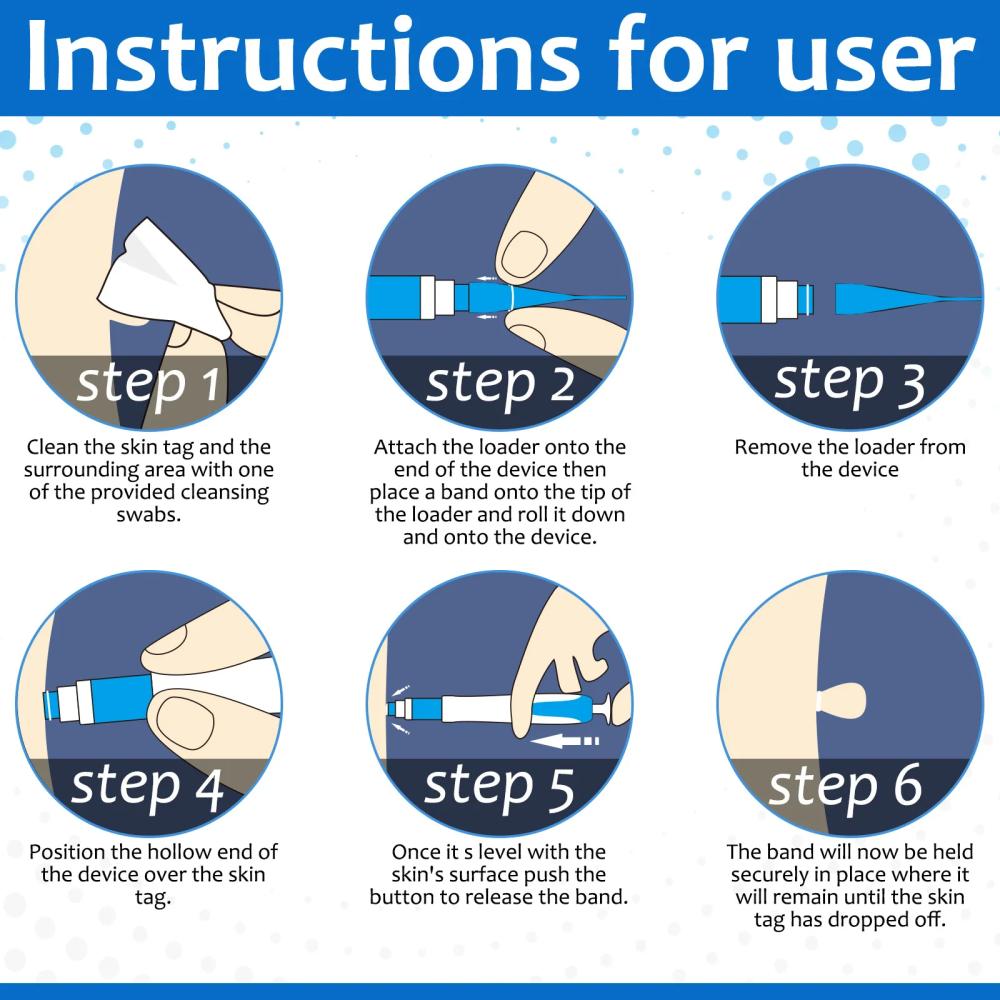 Instructions for user

step 1

Clean the skin tag and the surrounding area with one of the provided cleansing swabs.

step 2

Attach the loader onto the end of the device then place a band onto the tip of the loader and roll it down and onto the device.

step 3

Remove the loader from the device

step 4

Position the hollow end of the device over the skin tag.

step 5

Once it s level with the skin's surface push the button to release the band.

step 6

The band will now be held securely in place where it will remain until the skin tag has dropped off.