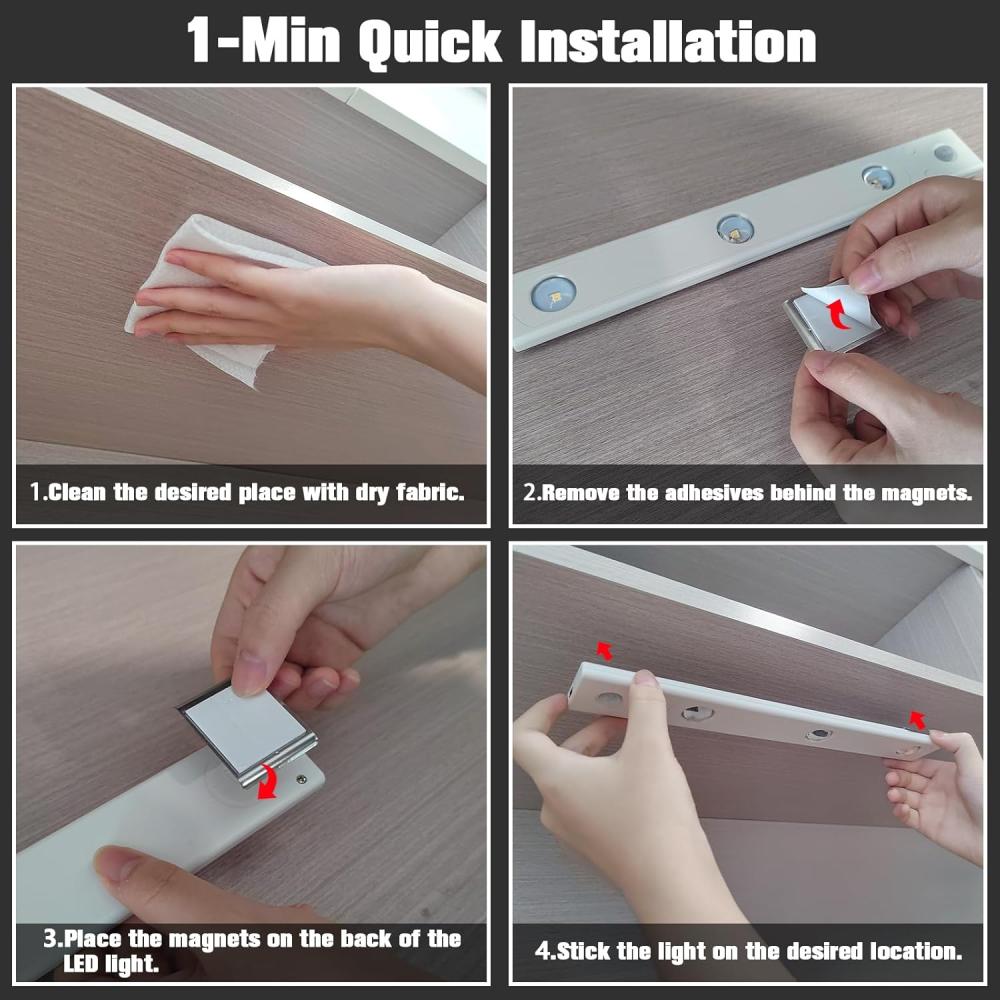 1-Min Quick Installation

1.Clean the desired place with dry fabric.

2.Remove the adhesives behind the magnets.

3.Place the magnets on the back of the LED light.

4.Stick the light on the desired location.