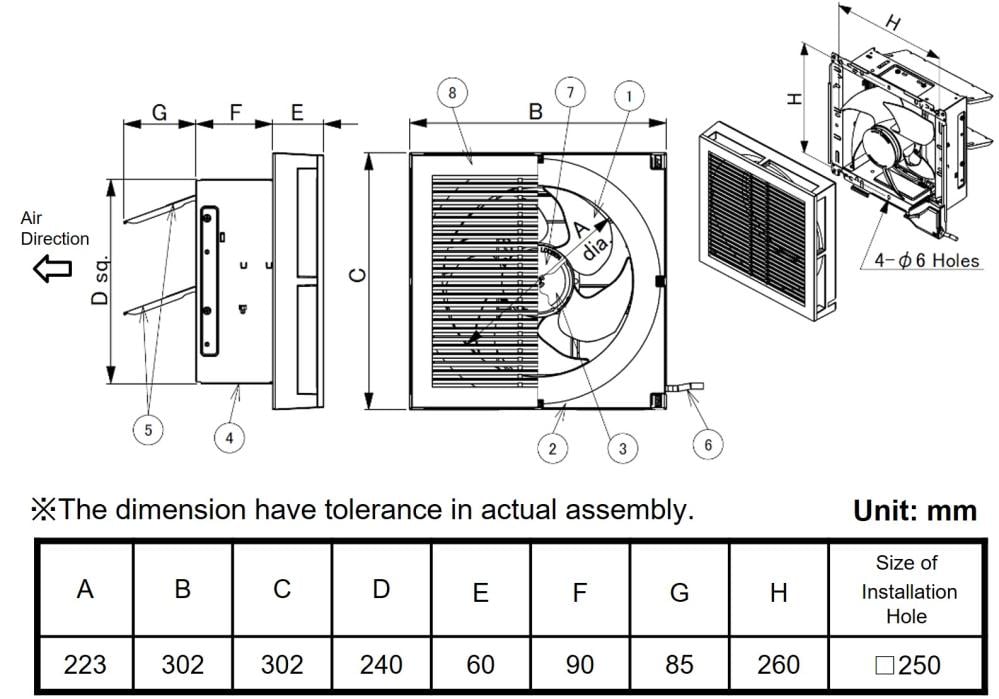 G F E

Air Direction

D sq.

5 4

8 7 1

B

C

A dia

2 3 6

H

H

4-$\phi$6 Holes

※The dimension have tolerance in actual assembly.

Unit: mm

| A | B | C | D | E | F | G | H | Size of Installation Hole |
|---|---|---|---|---|---|---|---|---|
| 223 | 302 | 302 | 240 | 60 | 90 | 85 | 260 | □250 |