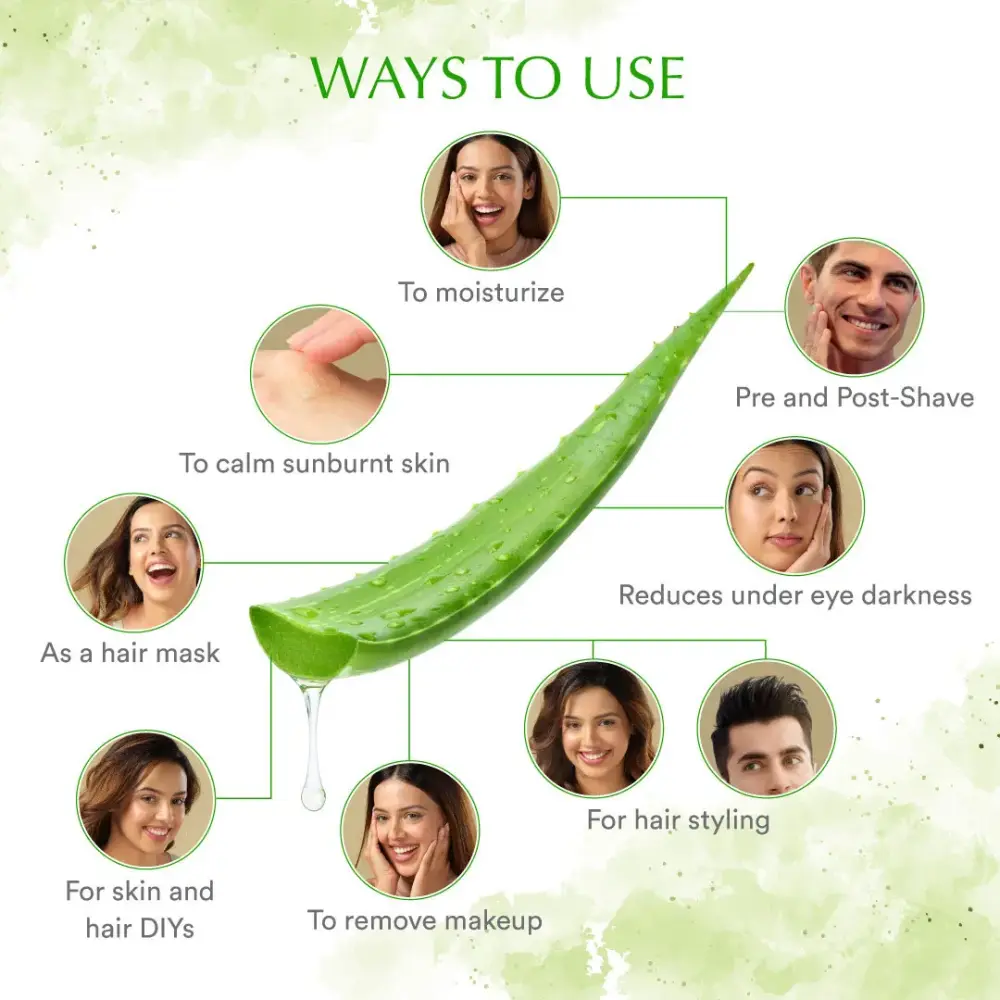 WAYS TO USE

To moisturize

Pre and Post-Shave

To calm sunburnt skin

Reduces under eye darkness

As a hair mask

For hair styling

For skin and hair DIYs

To remove makeup