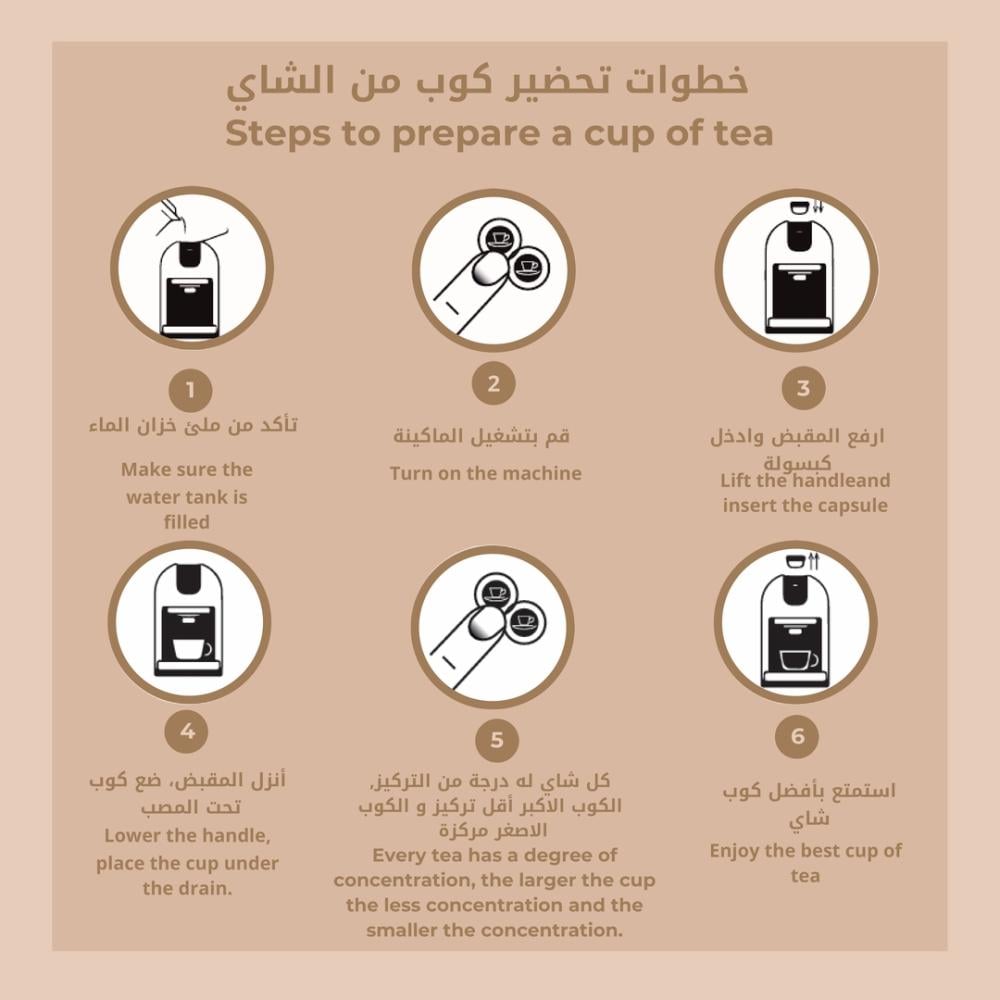 خطوات تحضير كوب من الشاي
Steps to prepare a cup of tea

1
تأكد من ملئ خزان الماء
Make sure the water tank is filled

2
قم بتشغيل الماكينة
Turn on the machine

3
ارفع المقبض وادخل كبسولة
Lift the handleand insert the capsule

4
أنزل المقبض، ضع كوب تحت المصب
Lower the handle, place the cup under the drain.

5
كل شاي له درجة من التركيز، الكوب الاكبر أقل تركيز و الكوب الاصغر مركزة
Every tea has a degree of concentration, the larger the cup the less concentration and the smaller the concentration.

6
استمتع بأفضل كوب شاي
Enjoy the best cup of tea