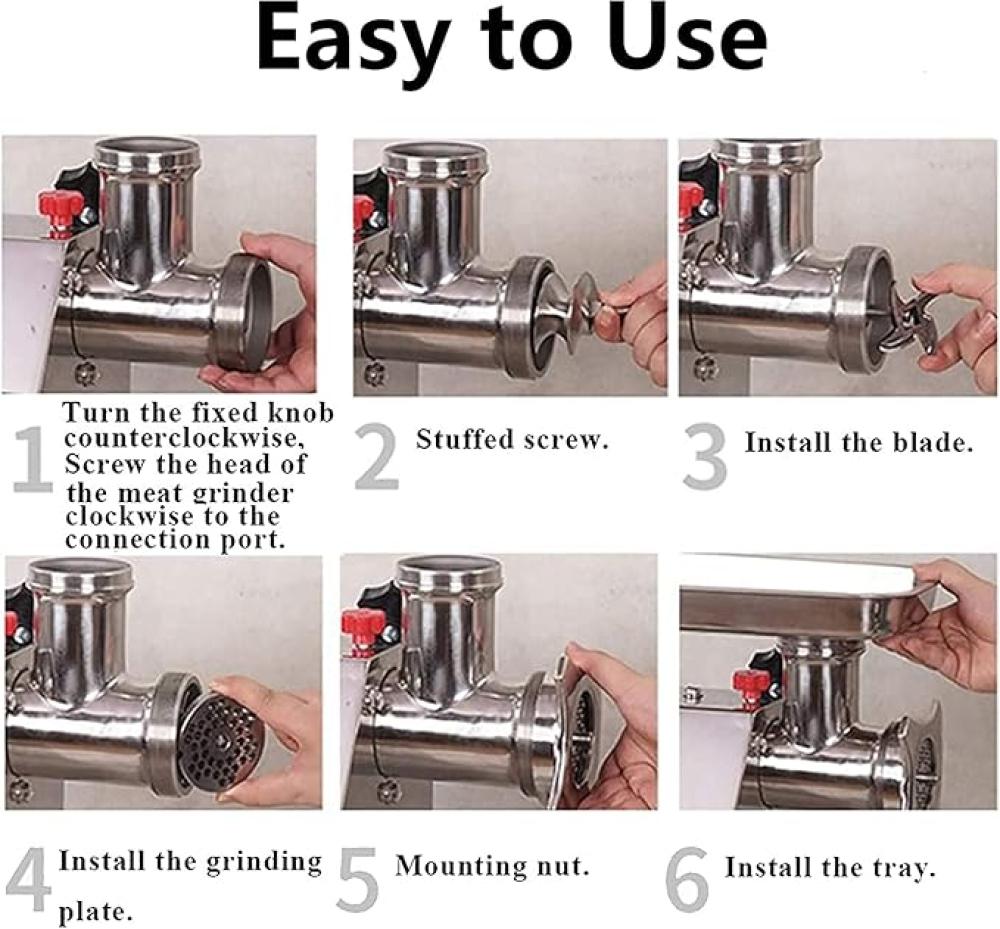 Easy to Use

1 Turn the fixed knob counterclockwise, Screw the head of the meat grinder clockwise to the connection port.

2 Stuffed screw.

3 Install the blade.

4 Install the grinding plate.

5 Mounting nut.

6 Install the tray.