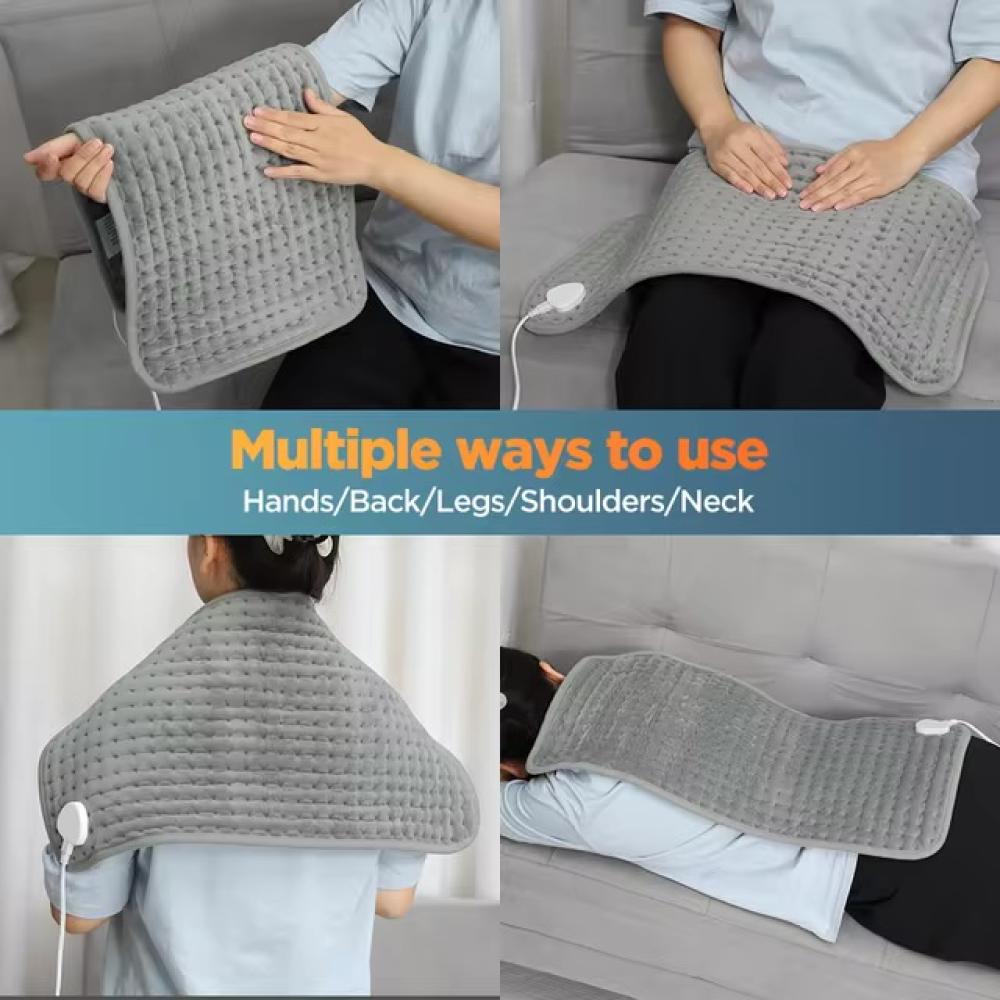 Multiple ways to use
Hands/Back/Legs/Shoulders/Neck