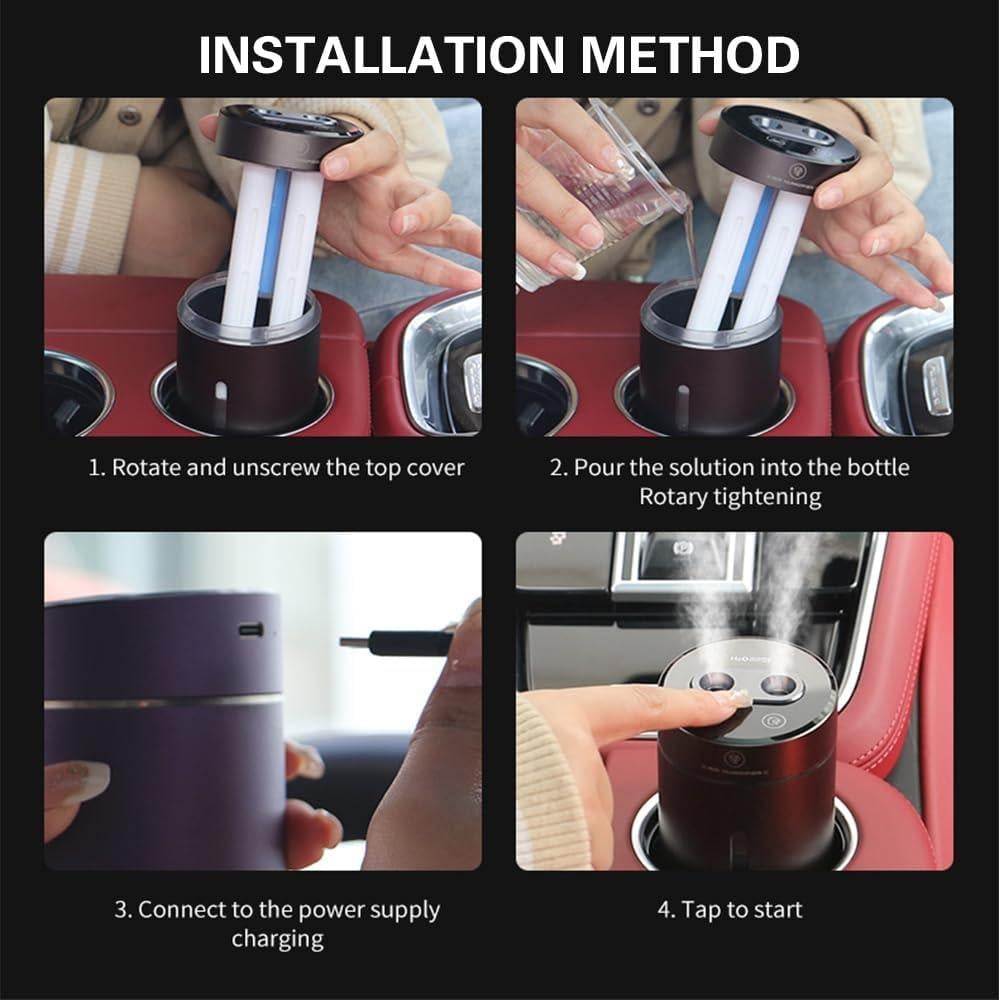 INSTALLATION METHOD

1. Rotate and unscrew the top cover

2. Pour the solution into the bottle
Rotary tightening

3. Connect to the power supply
charging

4. Tap to start