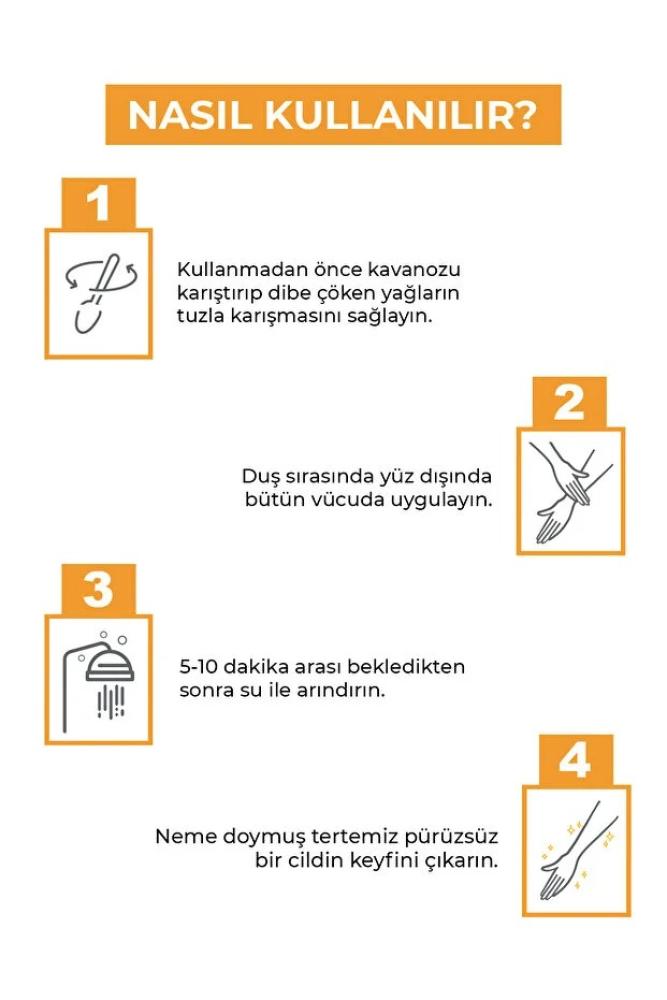 NASIL KULLANILIR?

1

Kullanmadan önce kavanozu karıştırıp dibe çöken yağların tuzla karışmasını sağlayın.

2

Duş sırasında yüz dışında bütün vücuda uygulayın.

3

5-10 dakika arası bekledikten sonra su ile arındırın.

4

Neme doymuş tertemiz pürüzsüz bir cildin keyfini çıkarın.