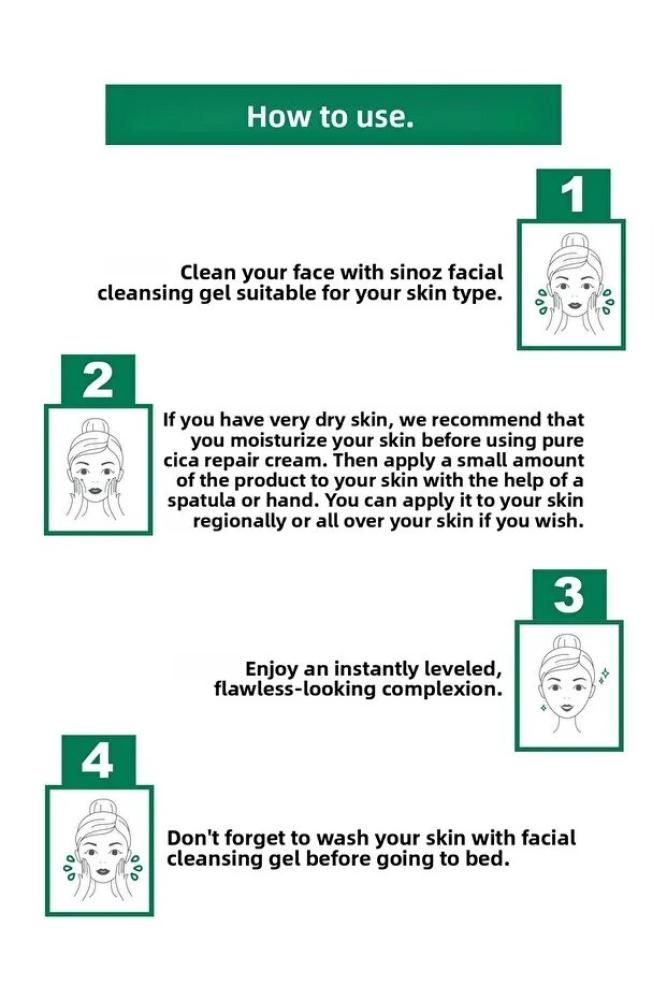 How to use.

1

Clean your face with sinoz facial cleansing gel suitable for your skin type.

2

If you have very dry skin, we recommend that you moisturize your skin before using pure cica repair cream. Then apply a small amount of the product to your skin with the help of a spatula or hand. You can apply it to your skin regionally or all over your skin if you wish.

3

Enjoy an instantly leveled, flawless-looking complexion.

4

Don't forget to wash your skin with facial cleansing gel before going to bed.