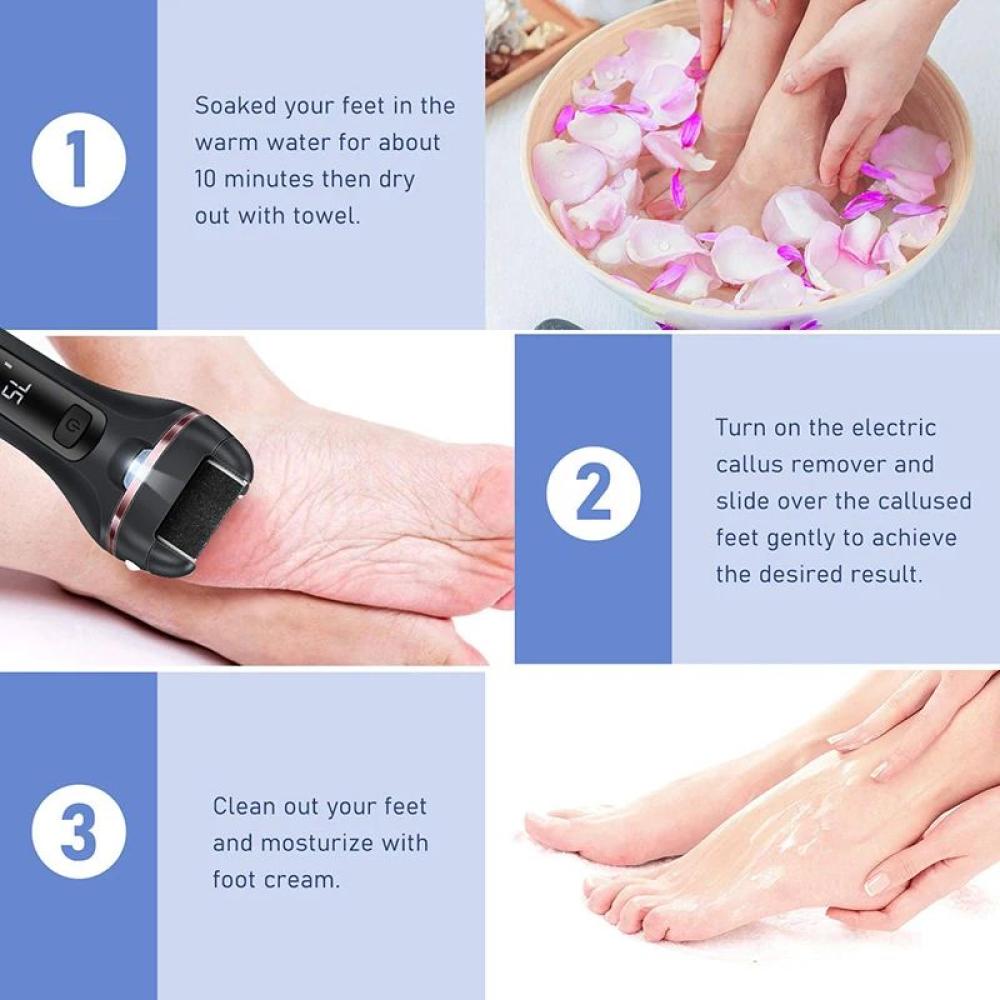 1

Soaked your feet in the warm water for about 10 minutes then dry out with towel.

2

Turn on the electric callus remover and slide over the callused feet gently to achieve the desired result.

3

Clean out your feet and mosturize with foot cream.