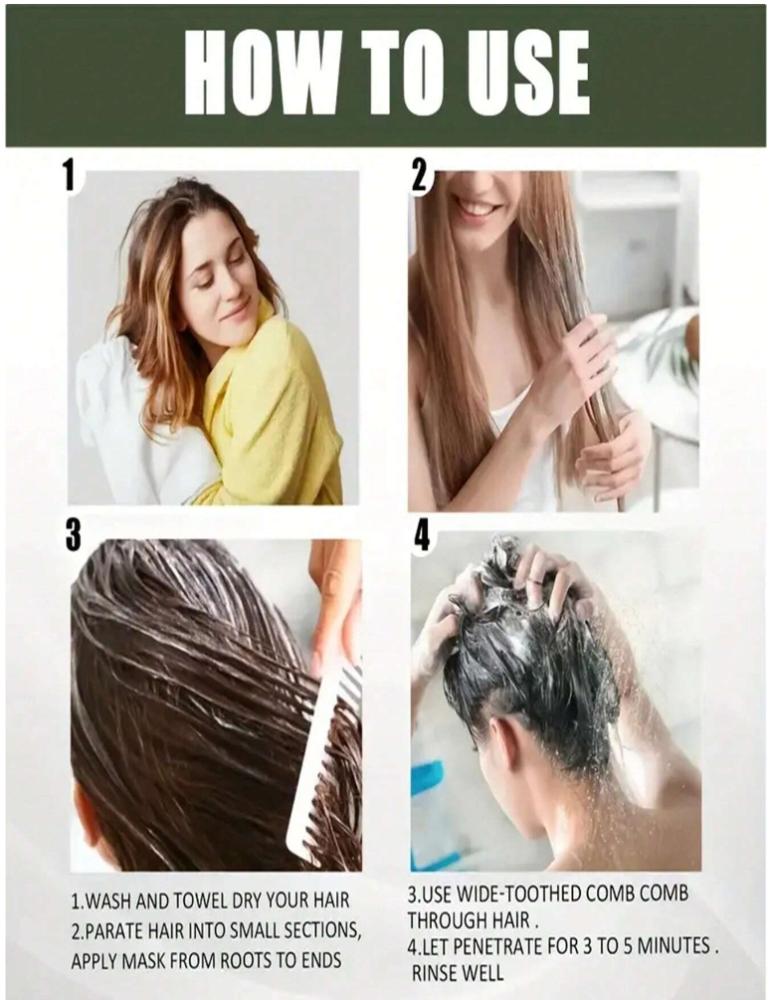 HOW TO USE

1

2

3

4

1.WASH AND TOWEL DRY YOUR HAIR
2.PARATE HAIR INTO SMALL SECTIONS, APPLY MASK FROM ROOTS TO ENDS

3.USE WIDE-TOOTHED COMB COMB THROUGH HAIR .
4.LET PENETRATE FOR 3 TO 5 MINUTES . RINSE WELL