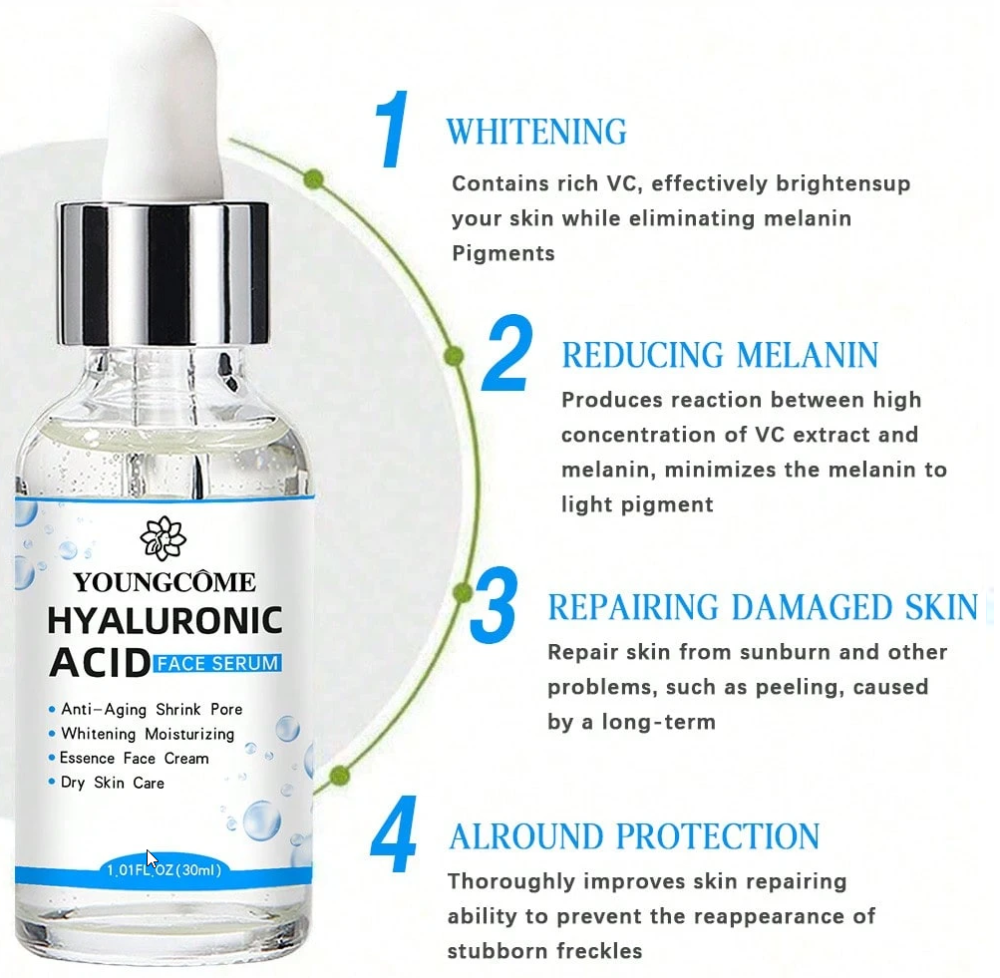 YOUNGCÔME
HYALURONIC ACID FACE SERUM
• Anti-Aging Shrink Pore
• Whitening Moisturizing
• Essence Face Cream
• Dry Skin Care
1.01FL.OZ(30ml)

1 WHITENING
Contains rich VC, effectively brightensup your skin while eliminating melanin Pigments

2 REDUCING MELANIN
Produces reaction between high concentration of VC extract and melanin, minimizes the melanin to light pigment

3 REPAIRING DAMAGED SKIN
Repair skin from sunburn and other problems, such as peeling, caused by a long-term

4 ALROUND PROTECTION
Thoroughly improves skin repairing ability to prevent the reappearance of stubborn freckles