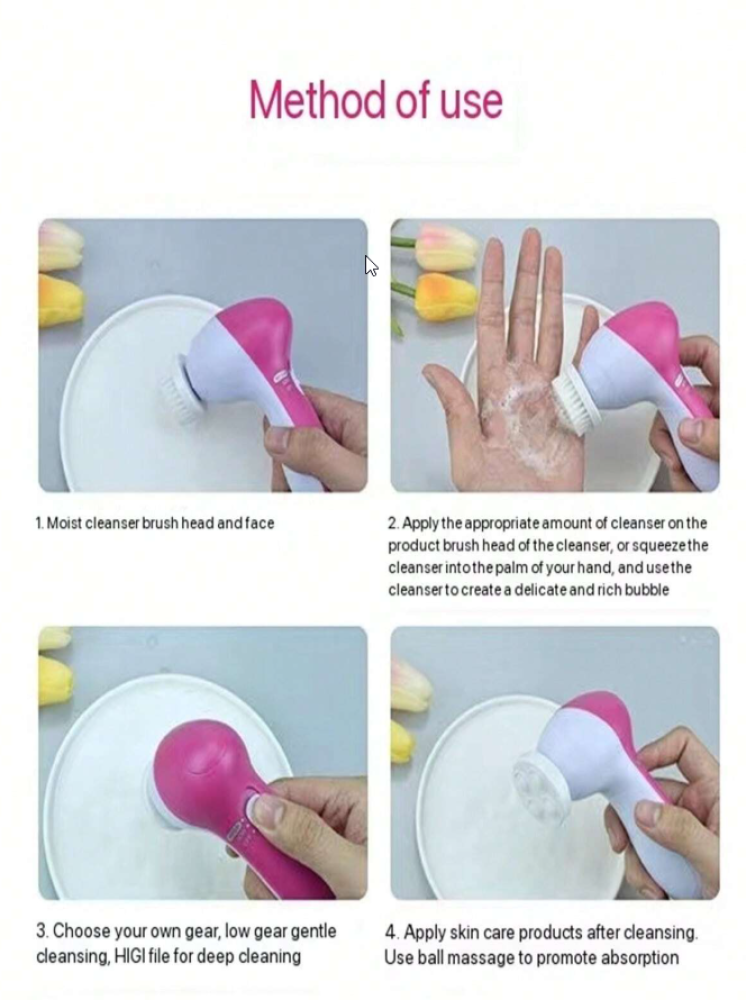 Method of use

1. Moist cleanser brush head and face

2. Apply the appropriate amount of cleanser on the product brush head of the cleanser, or squeeze the cleanser into the palm of your hand, and use the cleanser to create a delicate and rich bubble

3. Choose your own gear, low gear gentle cleansing, HIGI file for deep cleaning

4. Apply skin care products after cleansing. Use ball massage to promote absorption