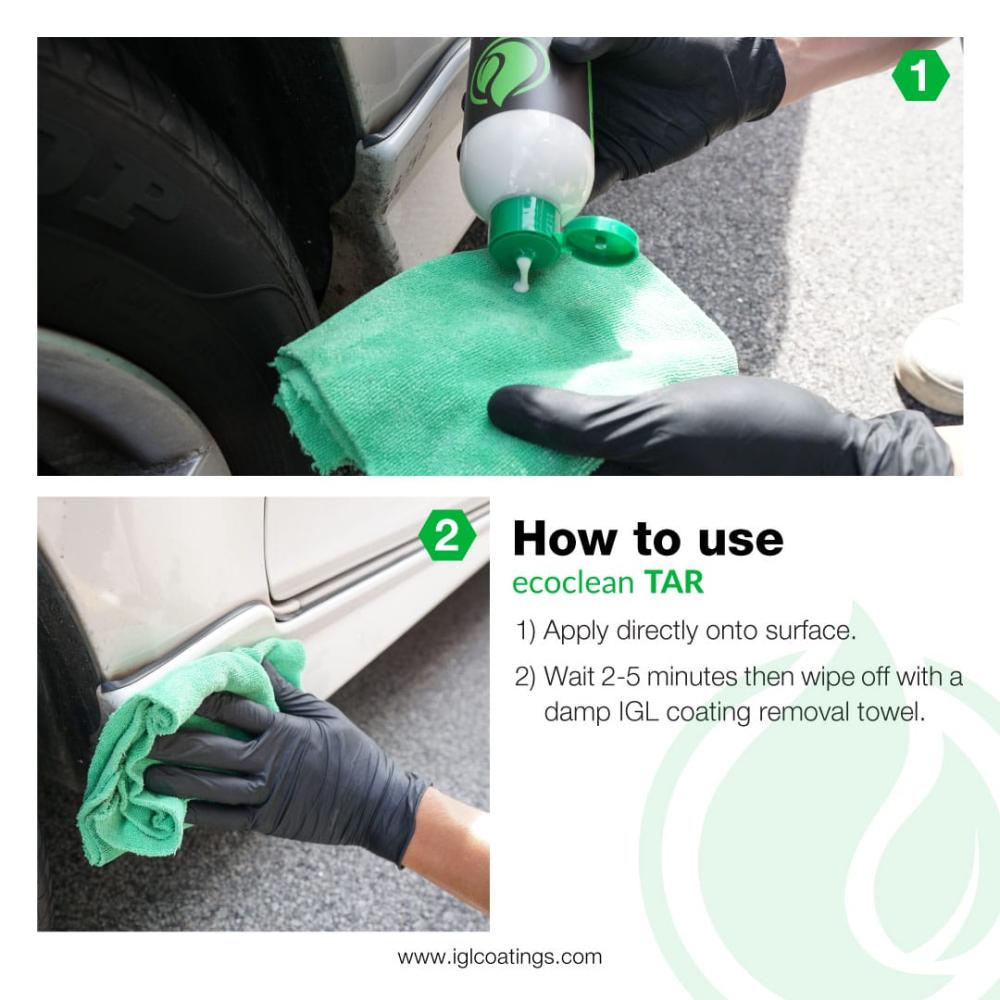 1

2

How to use
ecoclean TAR

1) Apply directly onto surface.

2) Wait 2-5 minutes then wipe off with a damp IGL coating removal towel.

www.iglcoatings.com