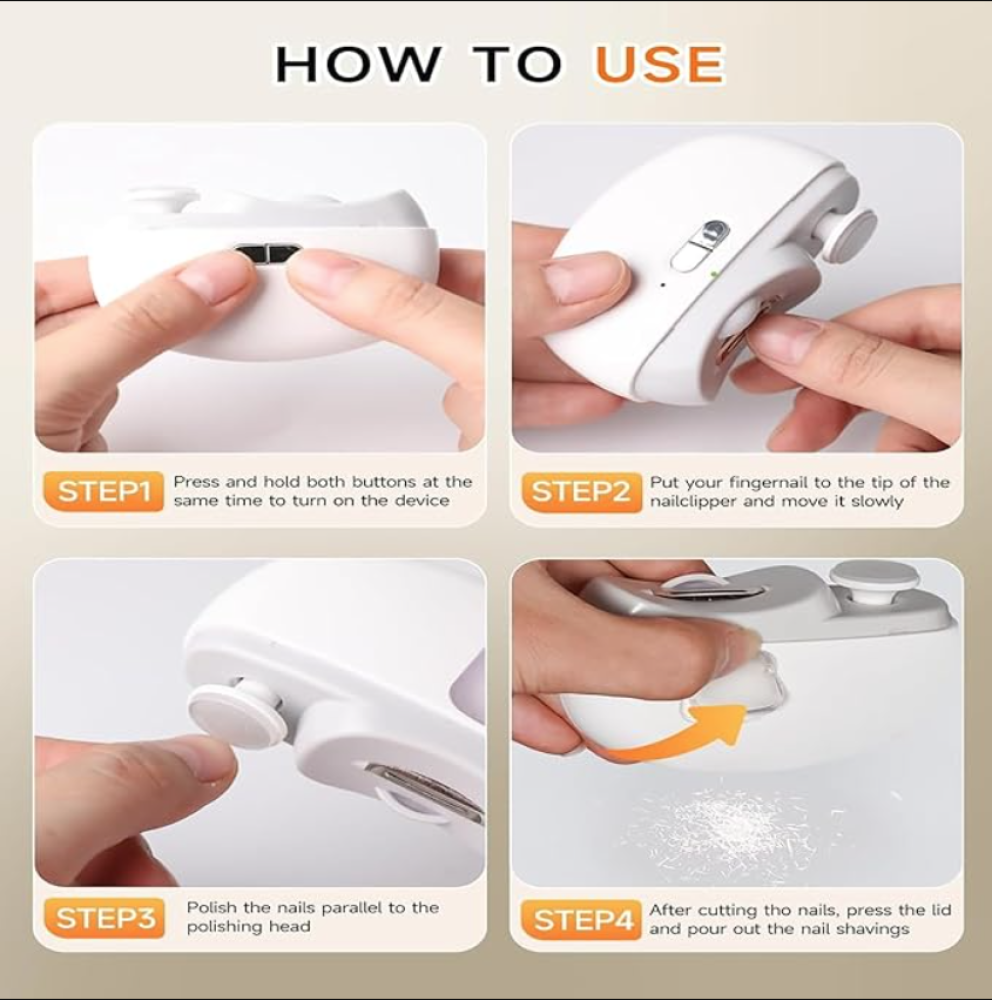 HOW TO USE

STEP1 Press and hold both buttons at the same time to turn on the device

STEP2 Put your fingernail to the tip of the nailclipper and move it slowly

STEP3 Polish the nails parallel to the polishing head

STEP4 After cutting tho nails, press the lid and pour out the nail shavings