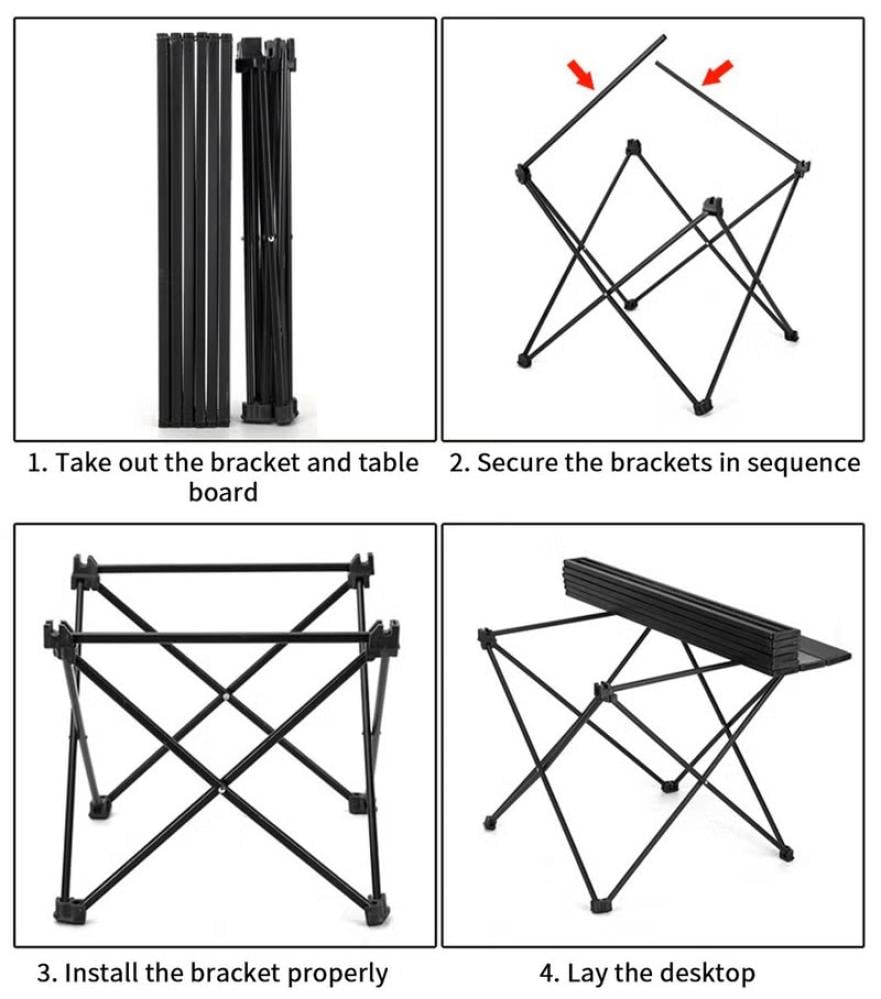 1. Take out the bracket and table board

2. Secure the brackets in sequence

3. Install the bracket properly

4. Lay the desktop