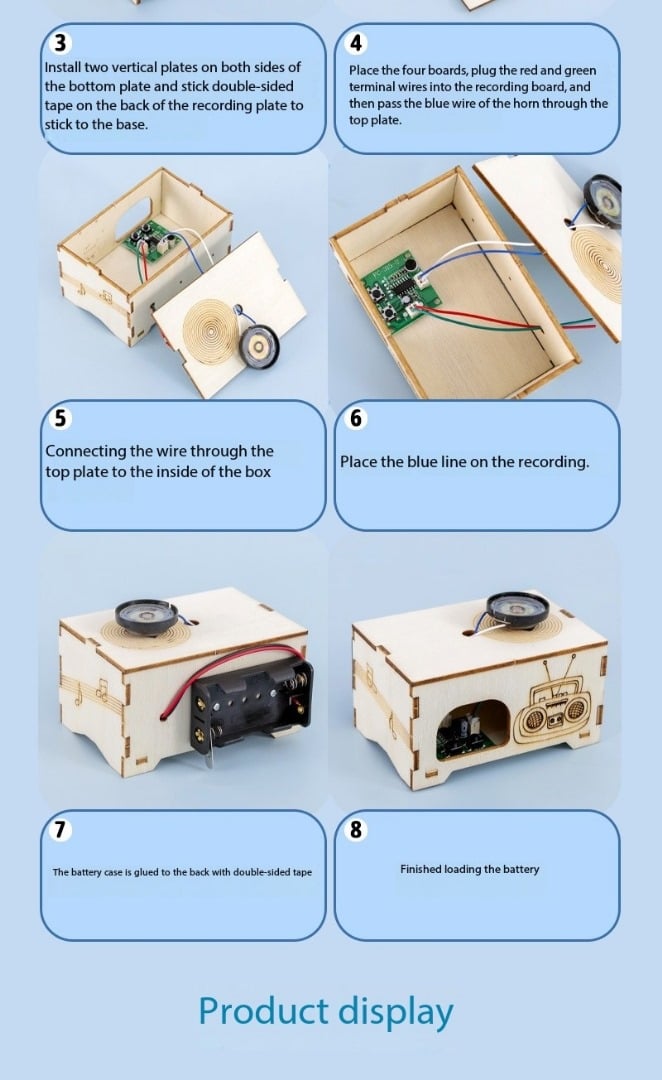 3
Install two vertical plates on both sides of the bottom plate and stick double-sided tape on the back of the recording plate to stick to the base.

4
Place the four boards, plug the red and green terminal wires into the recording board, and then pass the blue wire of the horn through the top plate.

5
Connecting the wire through the top plate to the inside of the box

6
Place the blue line on the recording.

7
The battery case is glued to the back with double-sided tape

8
Finished loading the battery

Product display