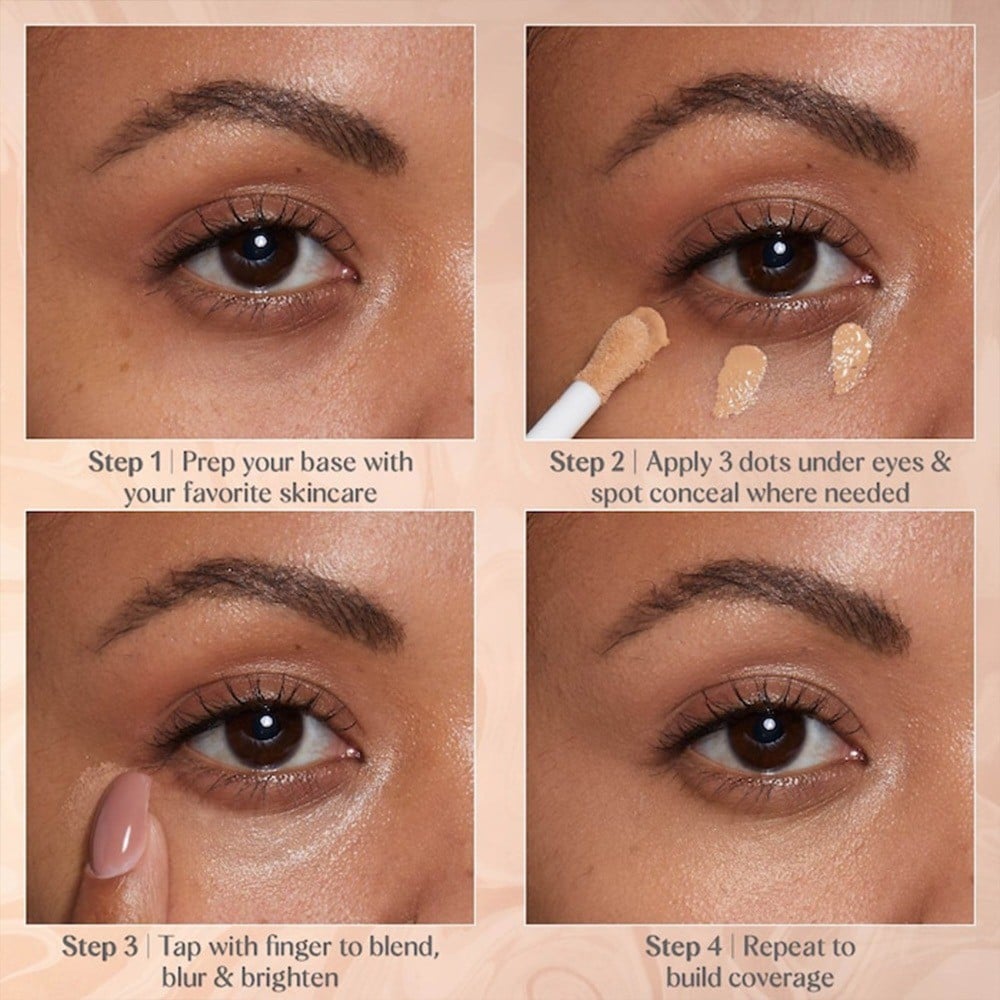 Step 1 | Prep your base with your favorite skincare

Step 2 | Apply 3 dots under eyes & spot conceal where needed

Step 3 | Tap with finger to blend, blur & brighten

Step 4 | Repeat to build coverage