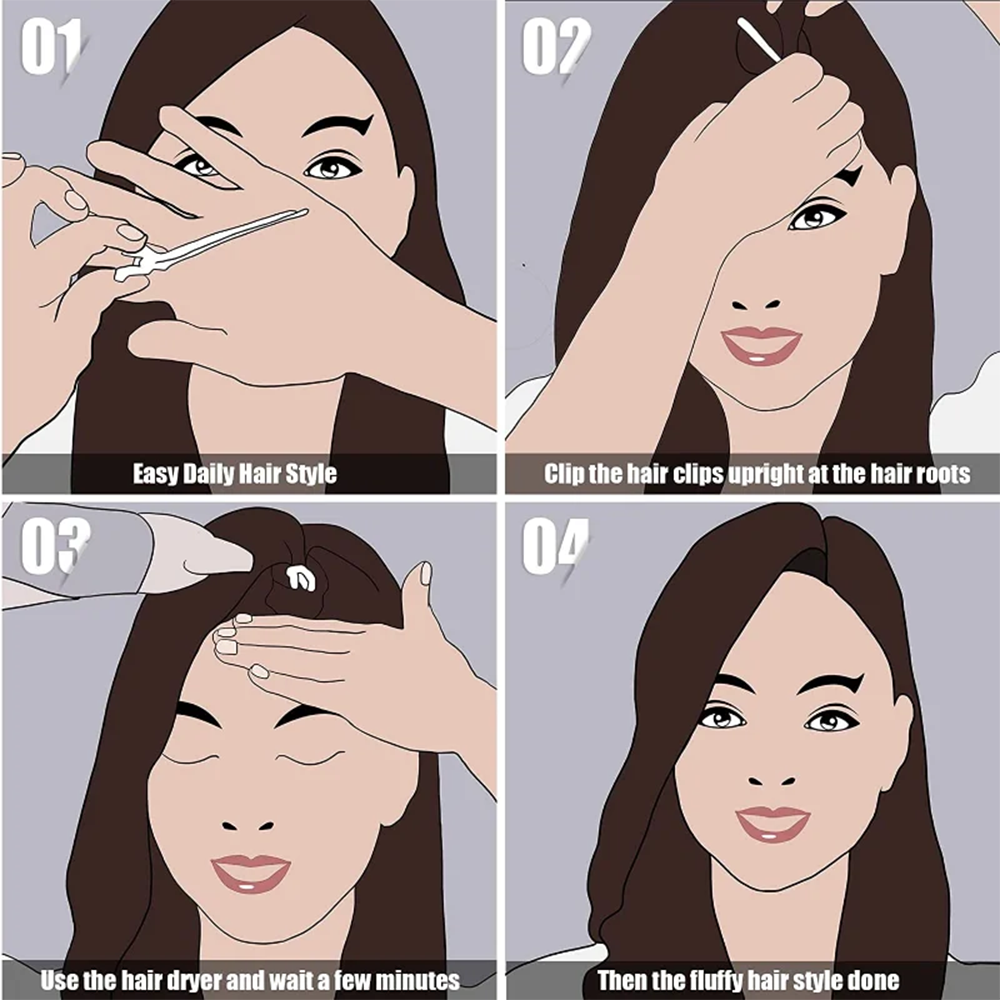 01

Easy Daily Hair Style

02

Clip the hair clips upright at the hair roots

03

Use the hair dryer and wait a few minutes

04

Then the fluffy hair style done