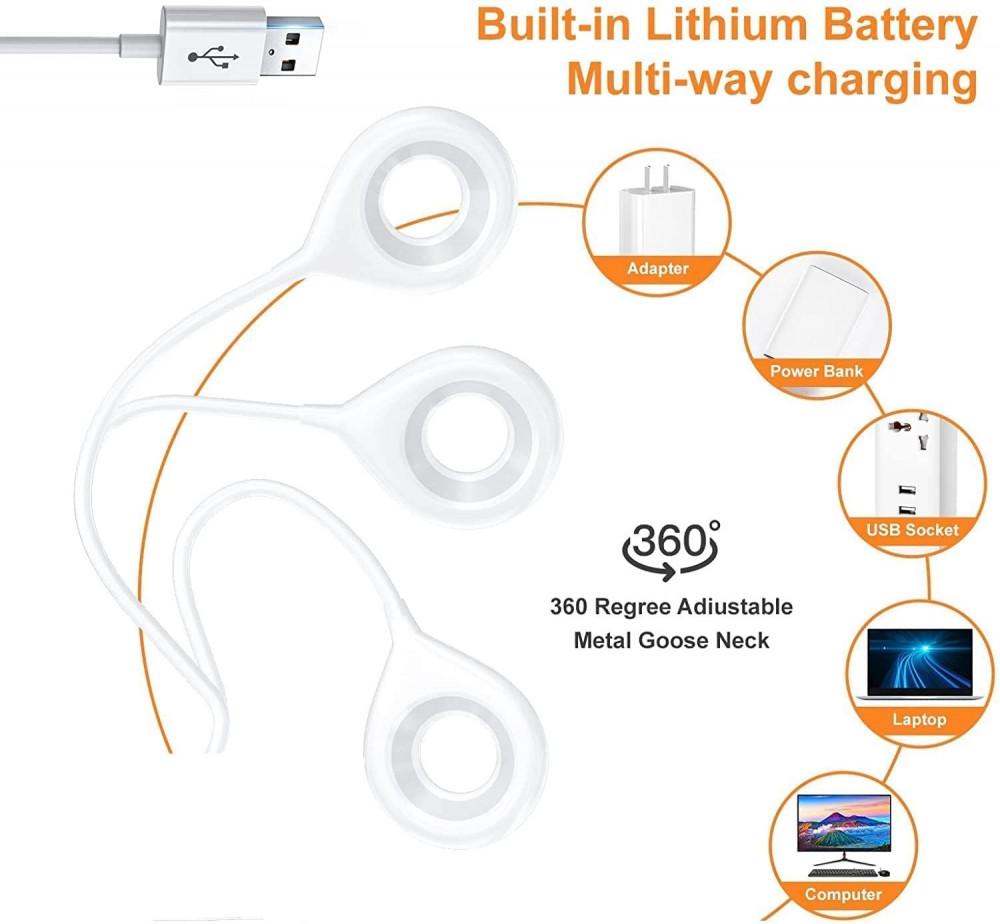 Built-in Lithium Battery
Multi-way charging

Adapter

Power Bank

USB Socket

360°

360 Regree Adiustable
Metal Goose Neck

Laptop

Computer