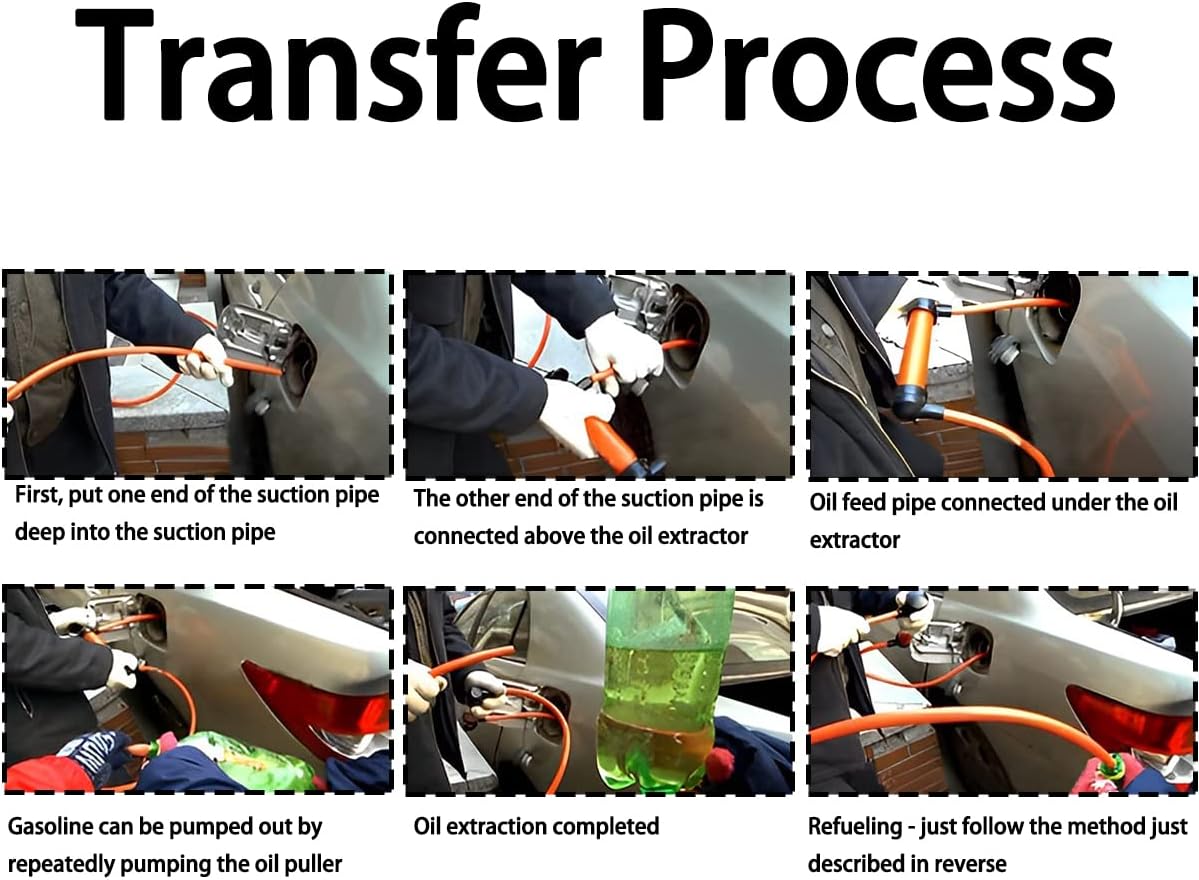 Transfer Process

First, put one end of the suction pipe deep into the suction pipe

The other end of the suction pipe is connected above the oil extractor

Oil feed pipe connected under the oil extractor

Gasoline can be pumped out by repeatedly pumping the oil puller

Oil extraction completed

Refueling - just follow the method just described in reverse