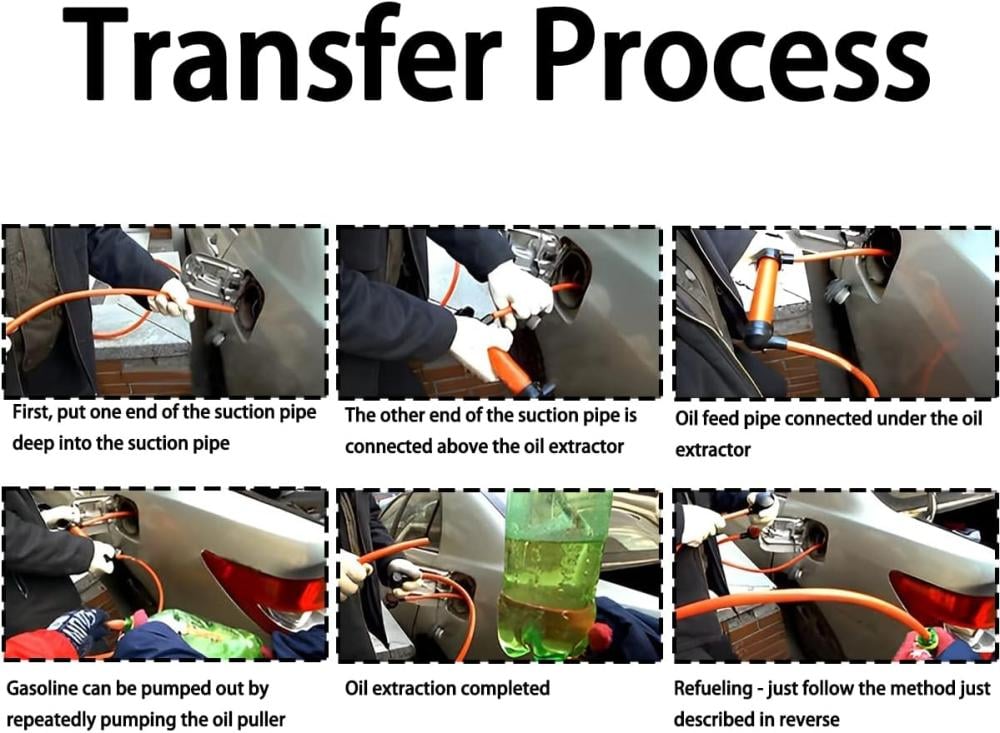 Transfer Process

First, put one end of the suction pipe deep into the suction pipe

The other end of the suction pipe is connected above the oil extractor

Oil feed pipe connected under the oil extractor

Gasoline can be pumped out by repeatedly pumping the oil puller

Oil extraction completed

Refueling - just follow the method just described in reverse