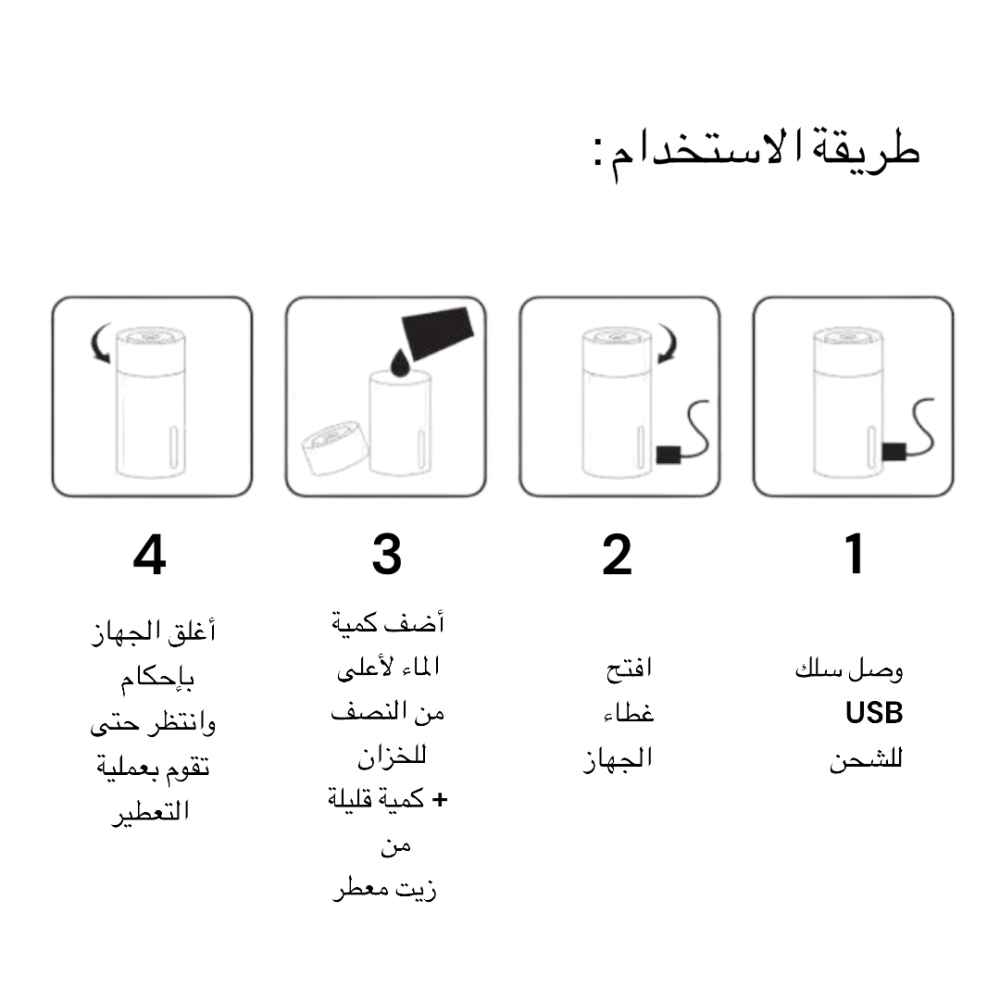 طريقة الاستخدام:

1

وصل سلك
USB
للشحن

2

افتح
غطاء
الجهاز

3

أضف كمية
الماء لأعلى
من النصف
للخزان
+ كمية قليلة
من
زيت معطر

4

أغلق الجهاز
بإحكام
وانتظر حتى
تقوم بعملية
التعطير