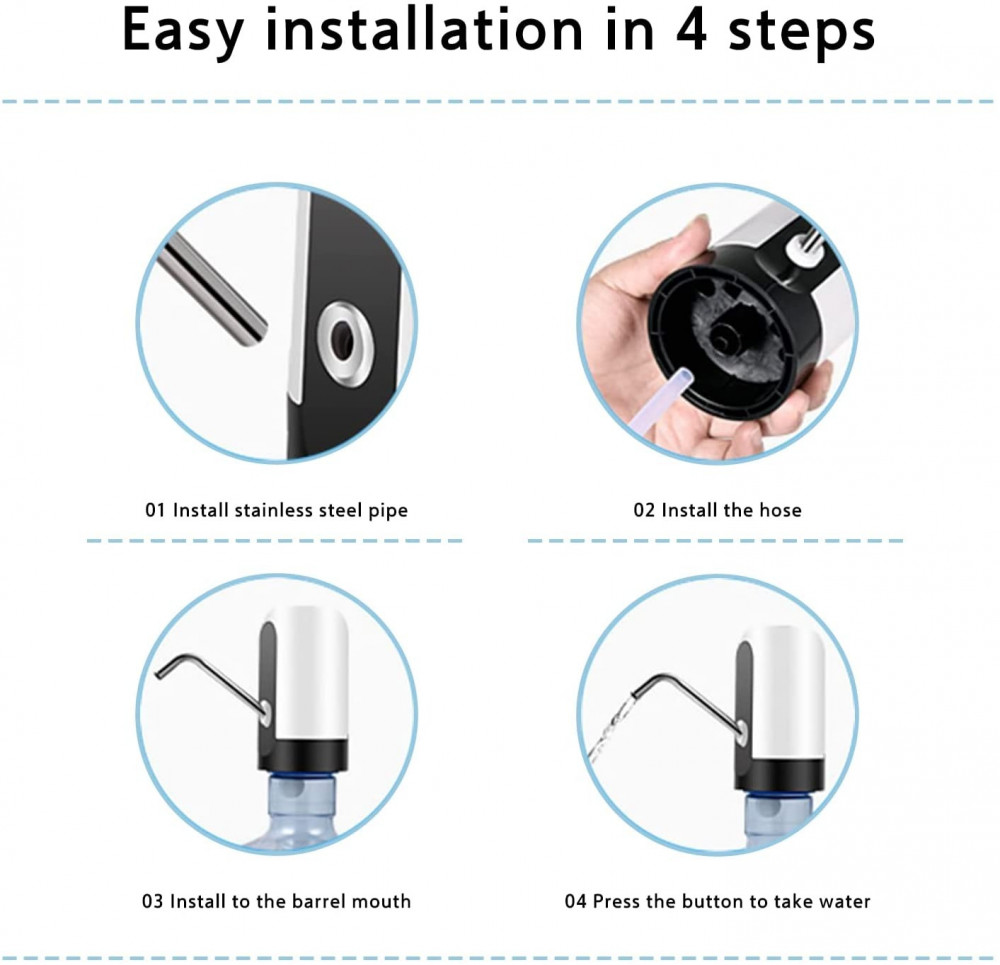 Easy installation in 4 steps

01 Install stainless steel pipe

02 Install the hose

03 Install to the barrel mouth

04 Press the button to take water