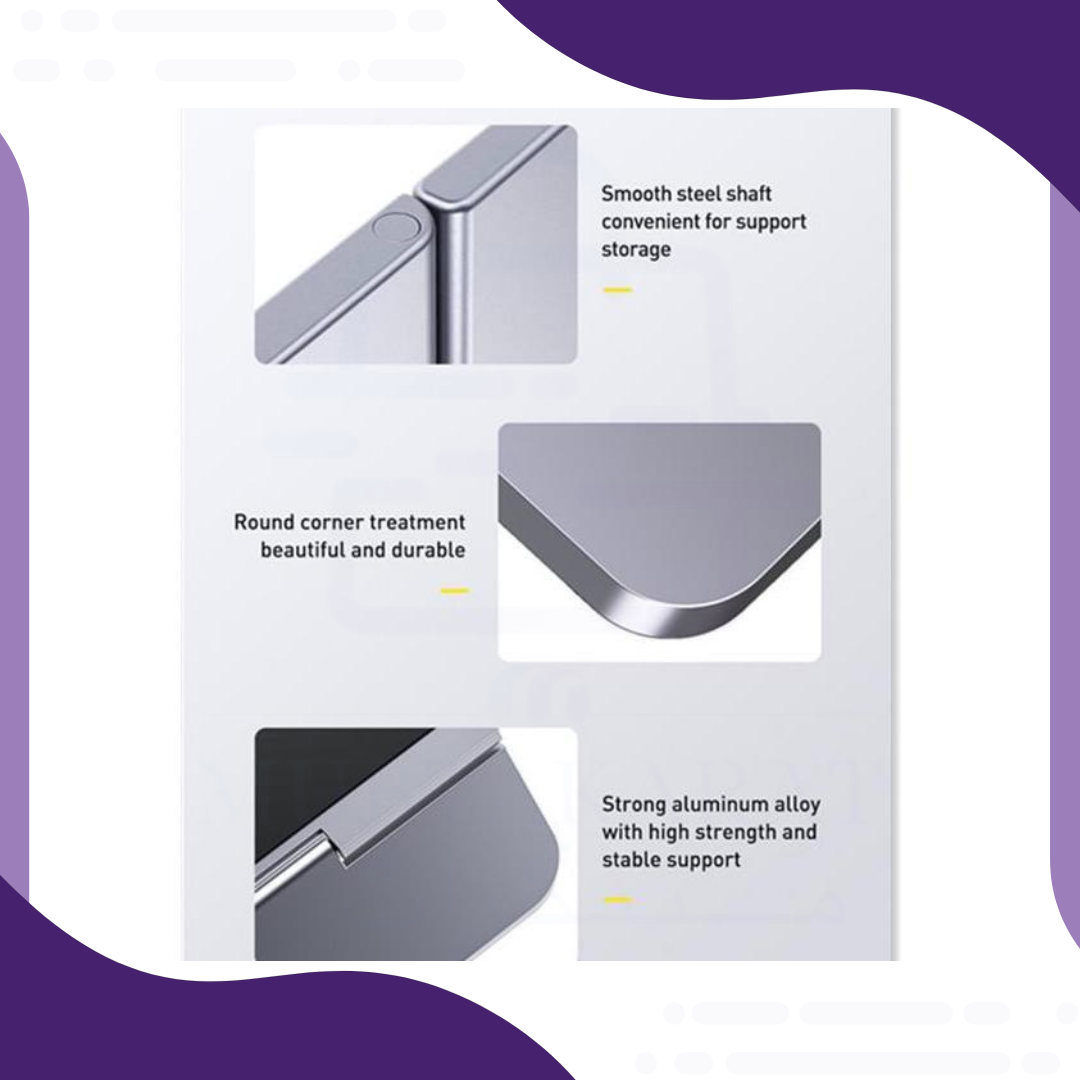 Smooth steel shaft convenient for support storage

Round corner treatment beautiful and durable

Strong aluminum alloy with high strength and stable support