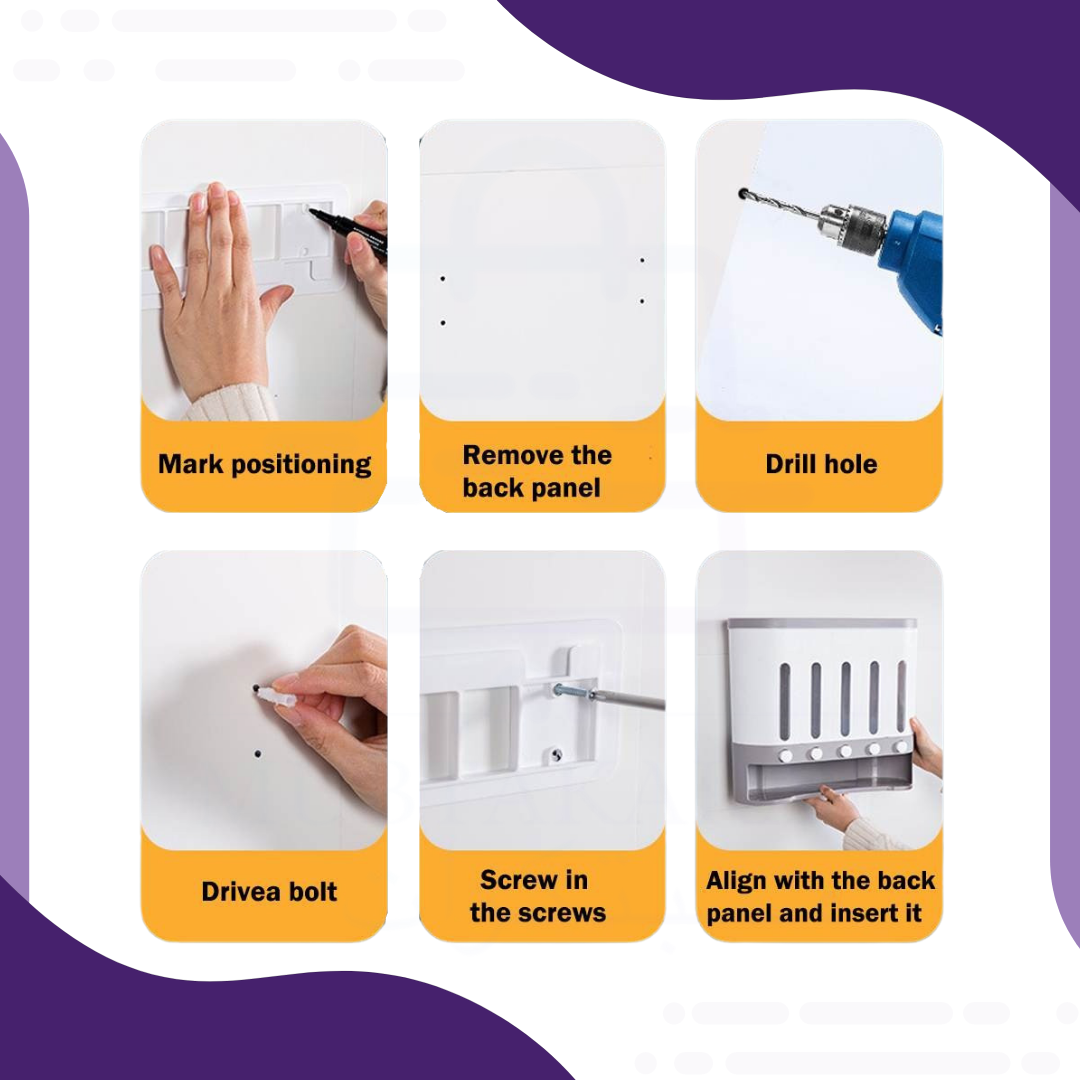 Mark positioning

Remove the back panel

Drill hole

Drivea bolt

Screw in the screws

Align with the back panel and insert it