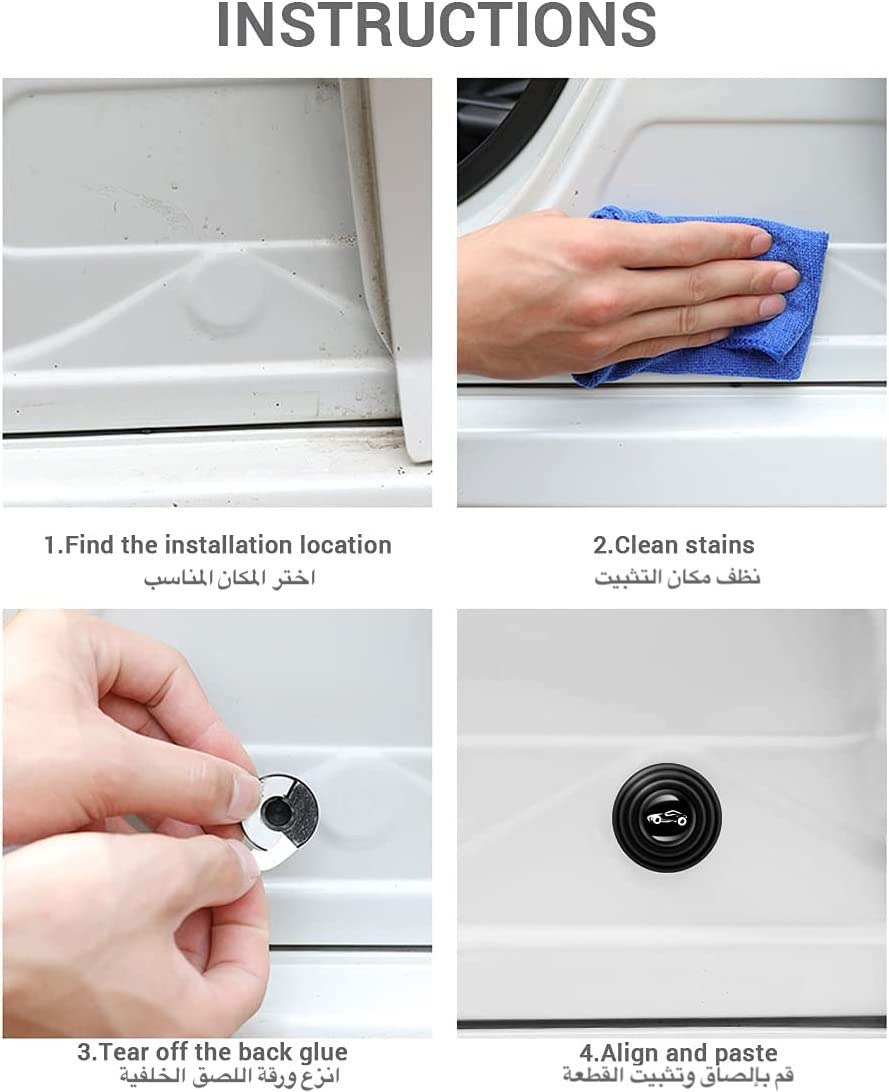 INSTRUCTIONS

1.Find the installation location
اختر المكان المناسب

2.Clean stains
نظف مكان التثبيت

3.Tear off the back glue
انزع ورقة اللصق الخلفية

4.Align and paste
قم بإلصاق وتثبيت القطعة