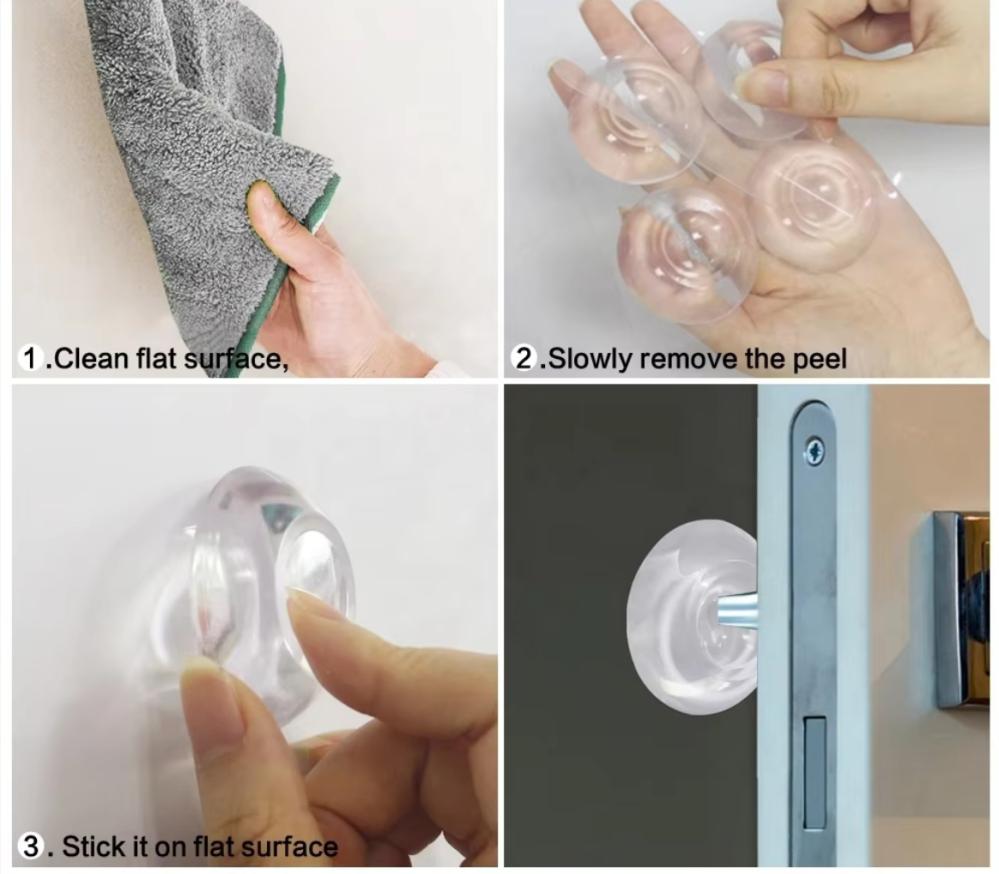 1.Clean flat surface,

2.Slowly remove the peel

3. Stick it on flat surface