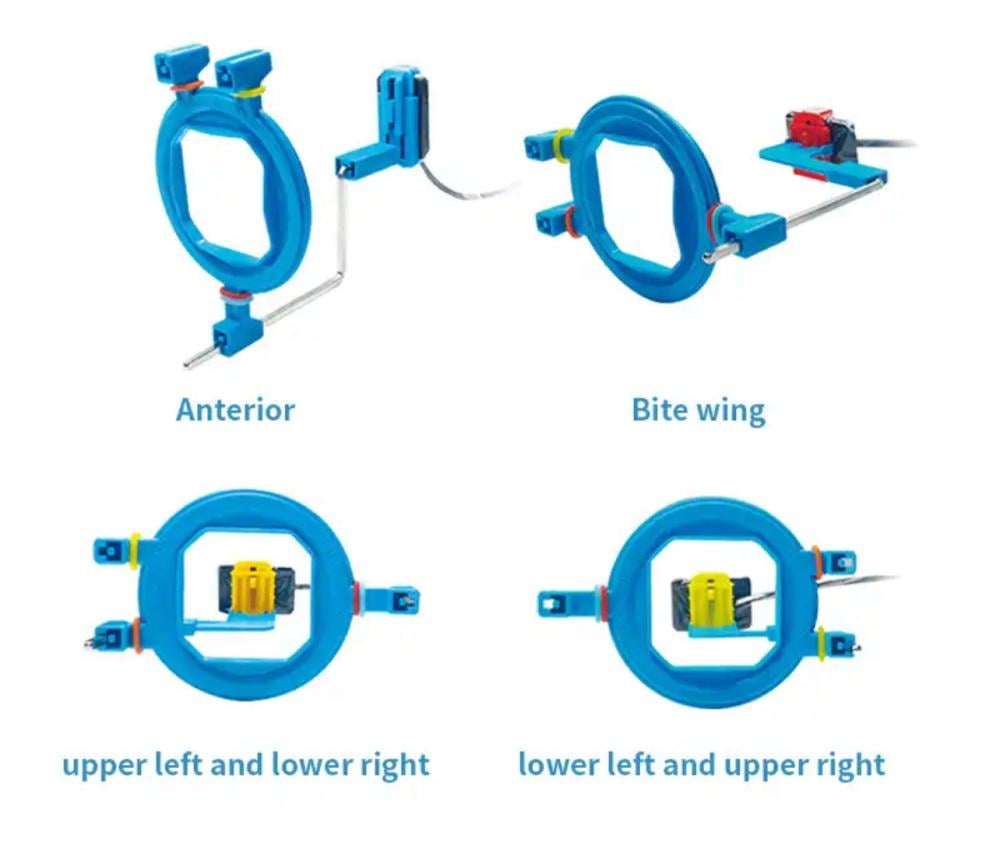 Anterior

Bite wing

upper left and lower right

lower left and upper right