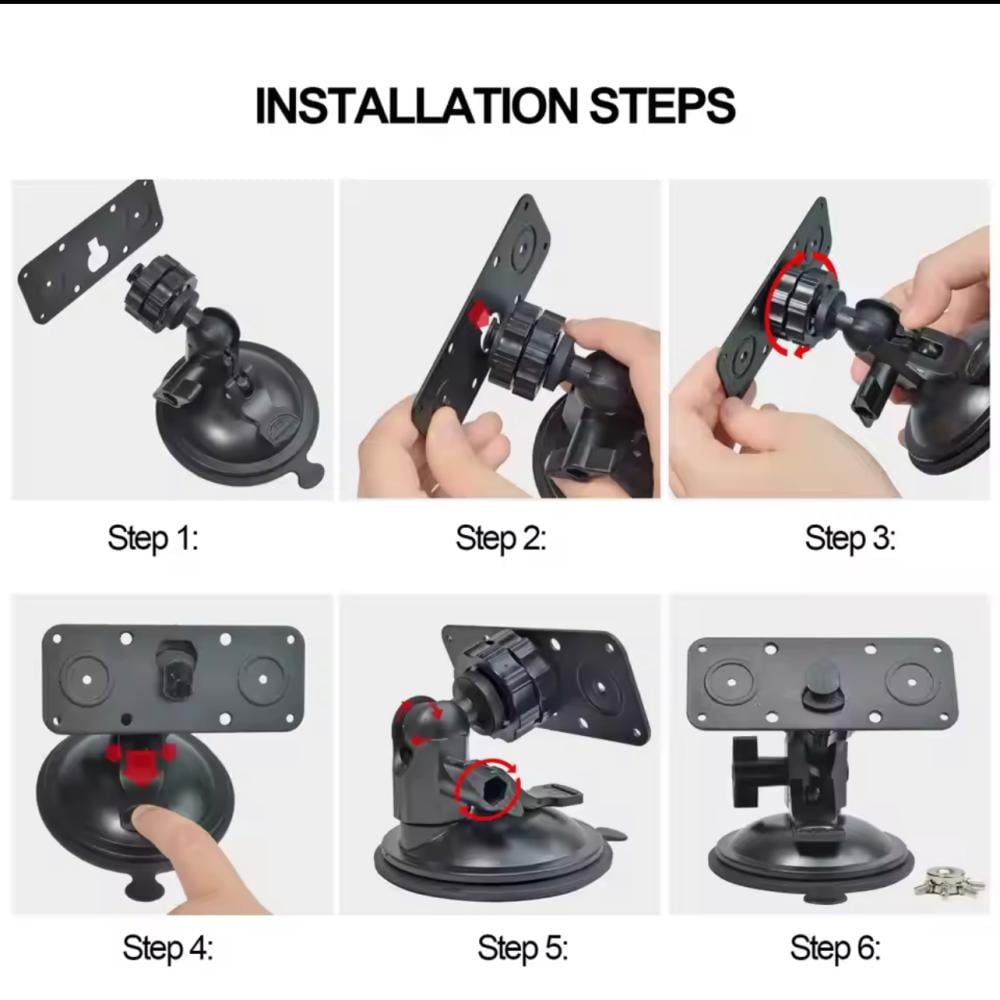 INSTALLATION STEPS

Step 1:

Step 2:

Step 3:

Step 4:

Step 5:

Step 6: