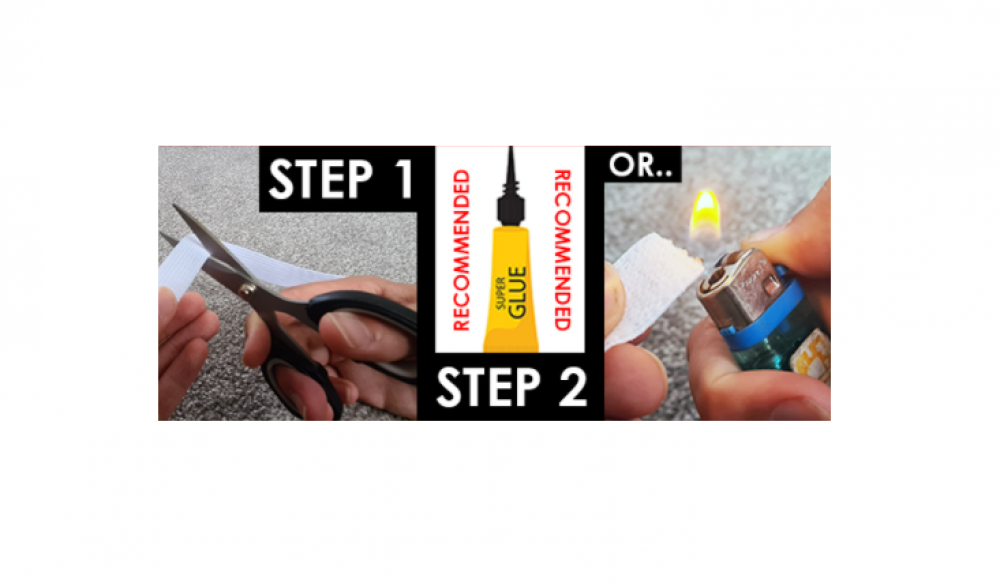 STEP 1

RECOMMENDED

SUPER
GLUE

RECOMMENDED

STEP 2

OR..