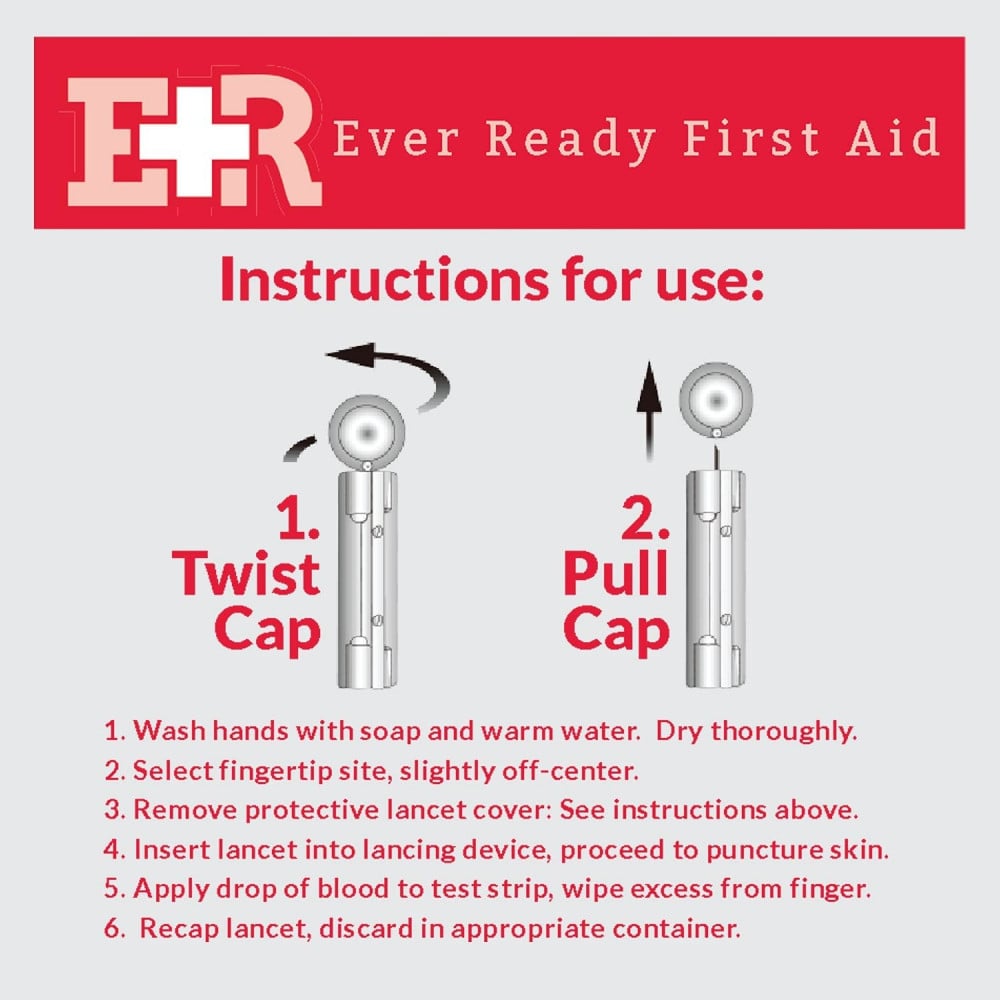 E+R Ever Ready First Aid

Instructions for use:

1. Twist Cap

2. Pull Cap

1. Wash hands with soap and warm water. Dry thoroughly.
2. Select fingertip site, slightly off-center.
3. Remove protective lancet cover: See instructions above.
4. Insert lancet into lancing device, proceed to puncture skin.
5. Apply drop of blood to test strip, wipe excess from finger.
6. Recap lancet, discard in appropriate container.