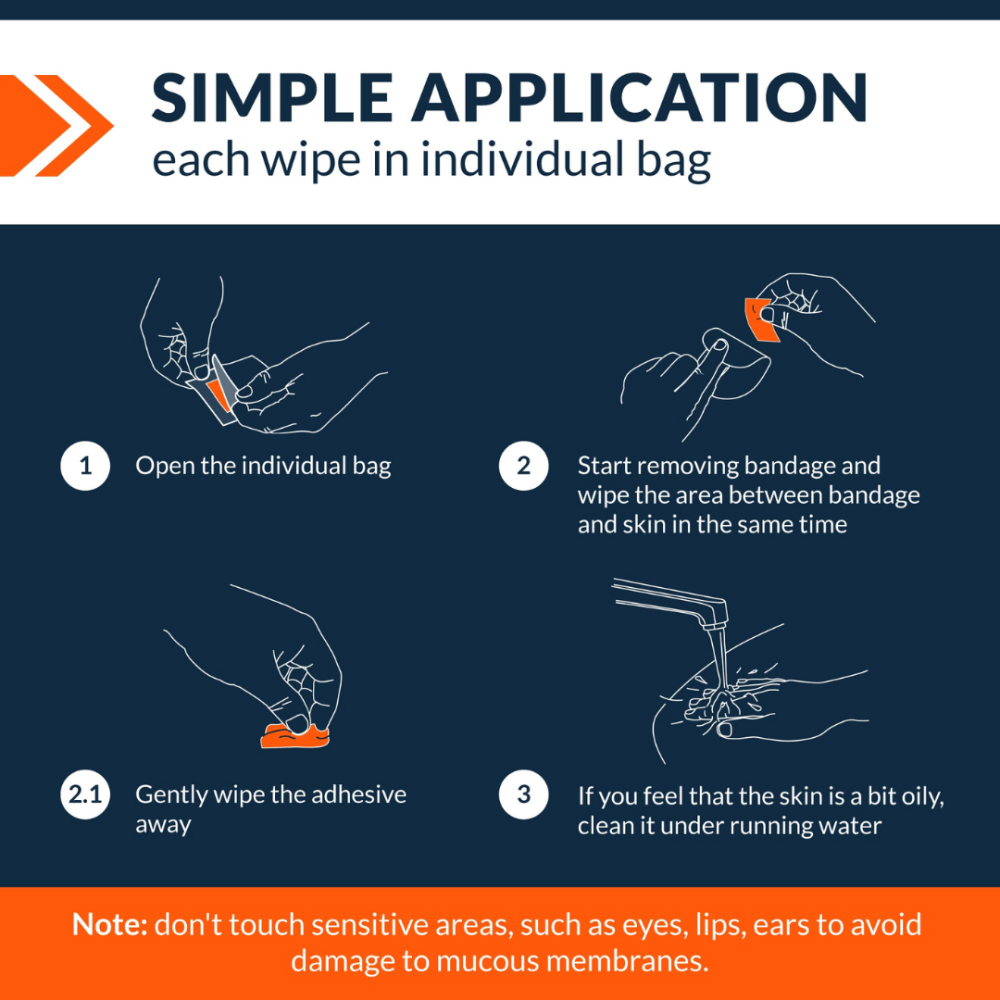 SIMPLE APPLICATION
each wipe in individual bag

1 Open the individual bag

2 Start removing bandage and wipe the area between bandage and skin in the same time

2.1 Gently wipe the adhesive away

3 If you feel that the skin is a bit oily, clean it under running water

Note: don't touch sensitive areas, such as eyes, lips, ears to avoid damage to mucous membranes.