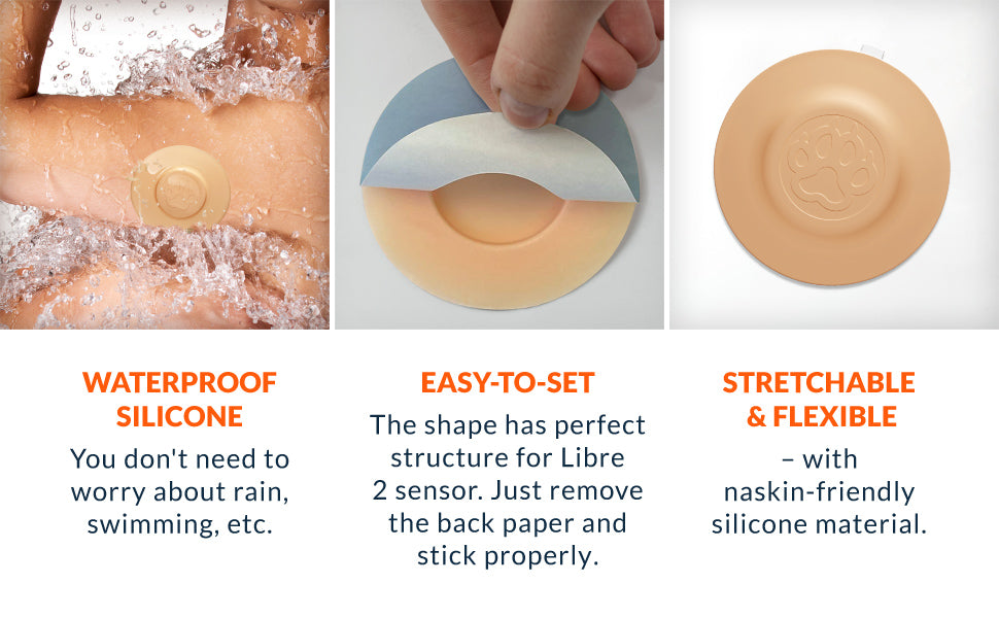 WATERPROOF SILICONE
You don't need to worry about rain, swimming, etc.

EASY-TO-SET
The shape has perfect structure for Libre 2 sensor. Just remove the back paper and stick properly.

STRETCHABLE & FLEXIBLE
– with naskin-friendly silicone material.