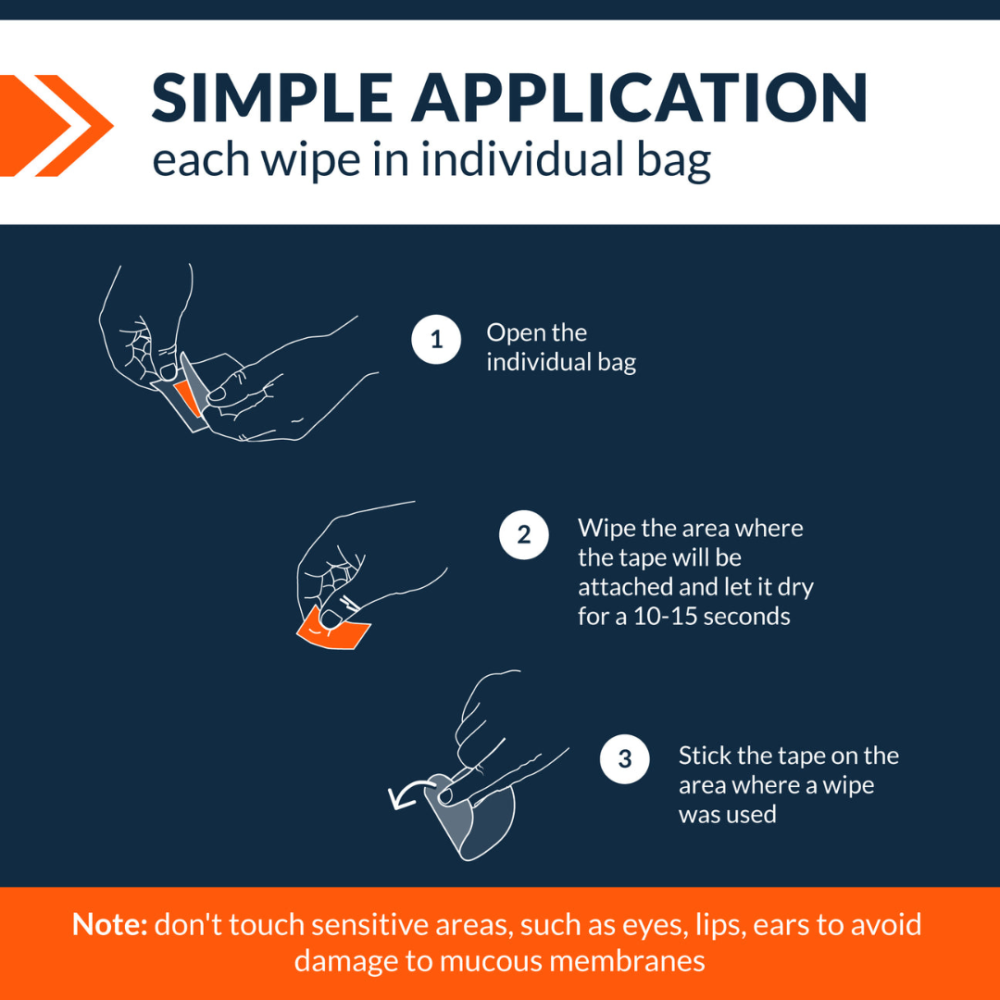 SIMPLE APPLICATION
each wipe in individual bag

1 Open the individual bag

2 Wipe the area where the tape will be attached and let it dry for a 10-15 seconds

3 Stick the tape on the area where a wipe was used

Note: don't touch sensitive areas, such as eyes, lips, ears to avoid damage to mucous membranes