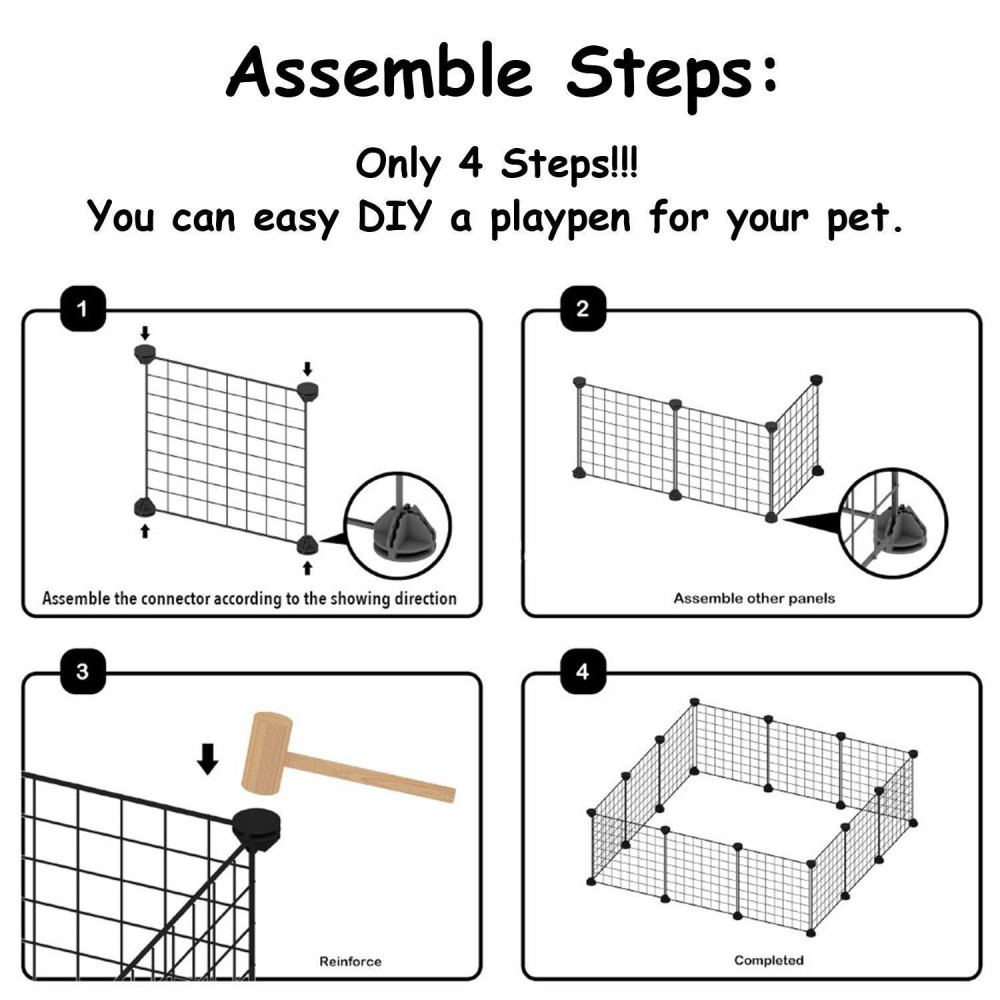 Assemble Steps:

Only 4 Steps!!!
You can easy DIY a playpen for your pet.

1

Assemble the connector according to the showing direction

2

Assemble other panels

3

Reinforce

4

Completed