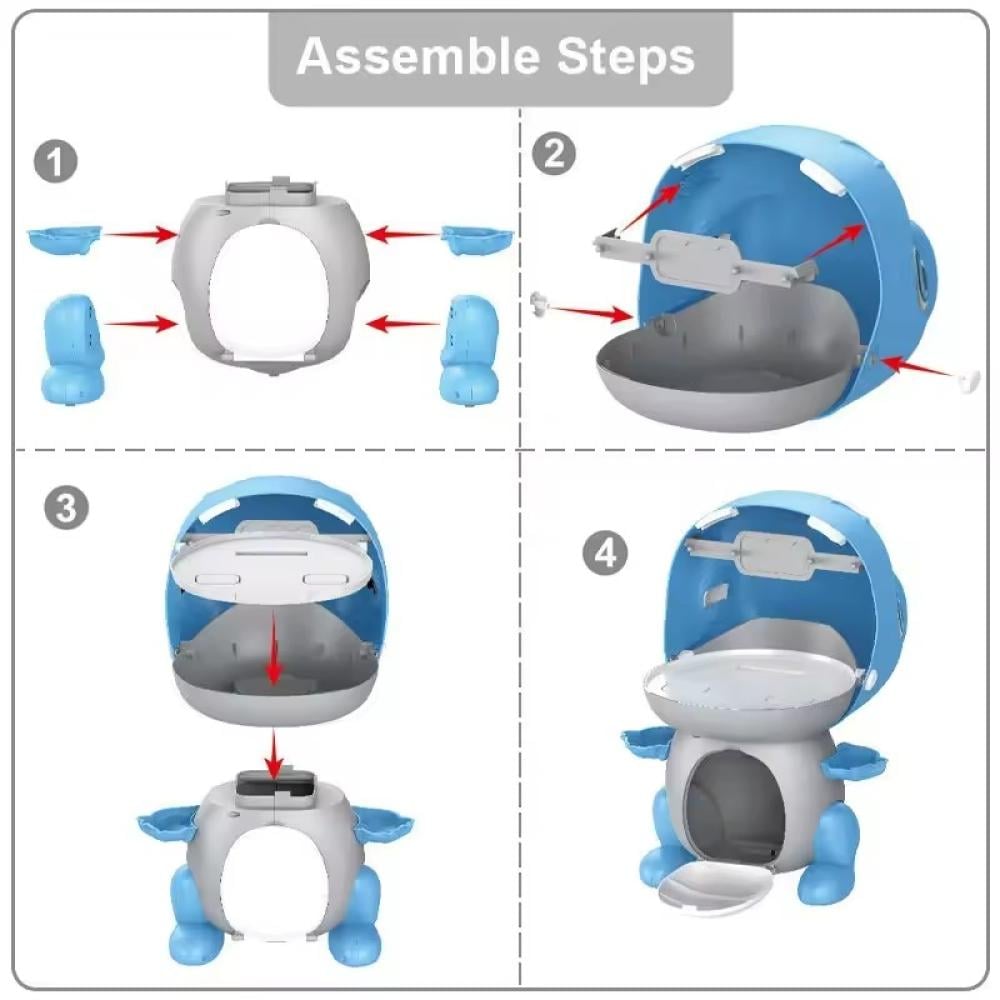 Assemble Steps

1

2

3

4