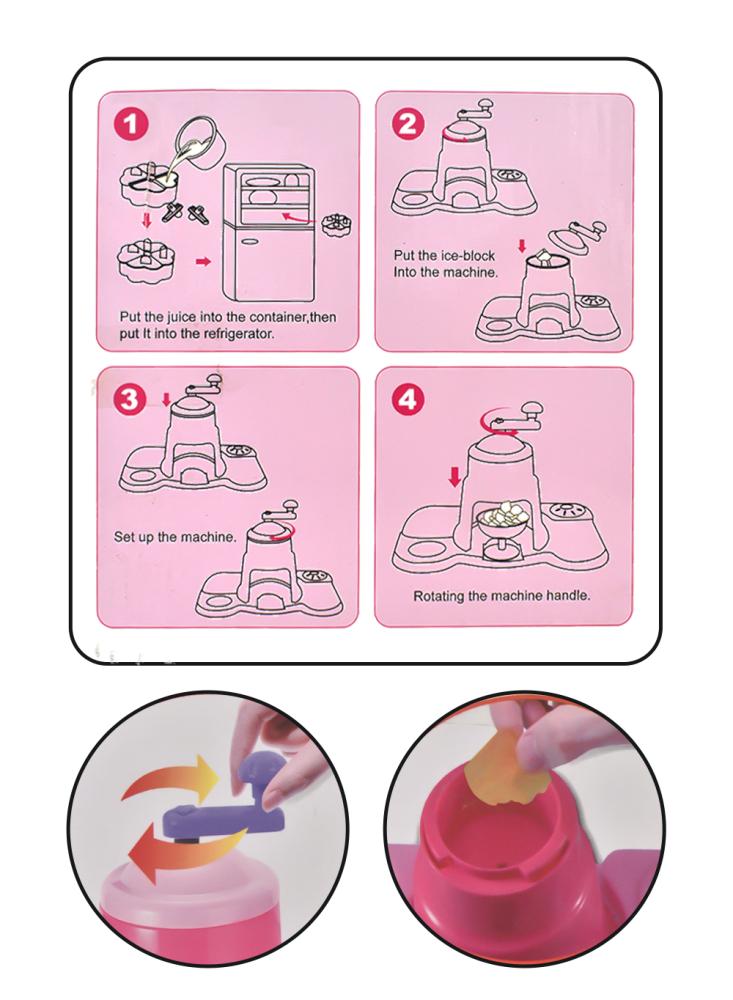 1

Put the juice into the container,then put It into the refrigerator.

2

Put the ice-block Into the machine.

3

Set up the machine.

4

Rotating the machine handle.