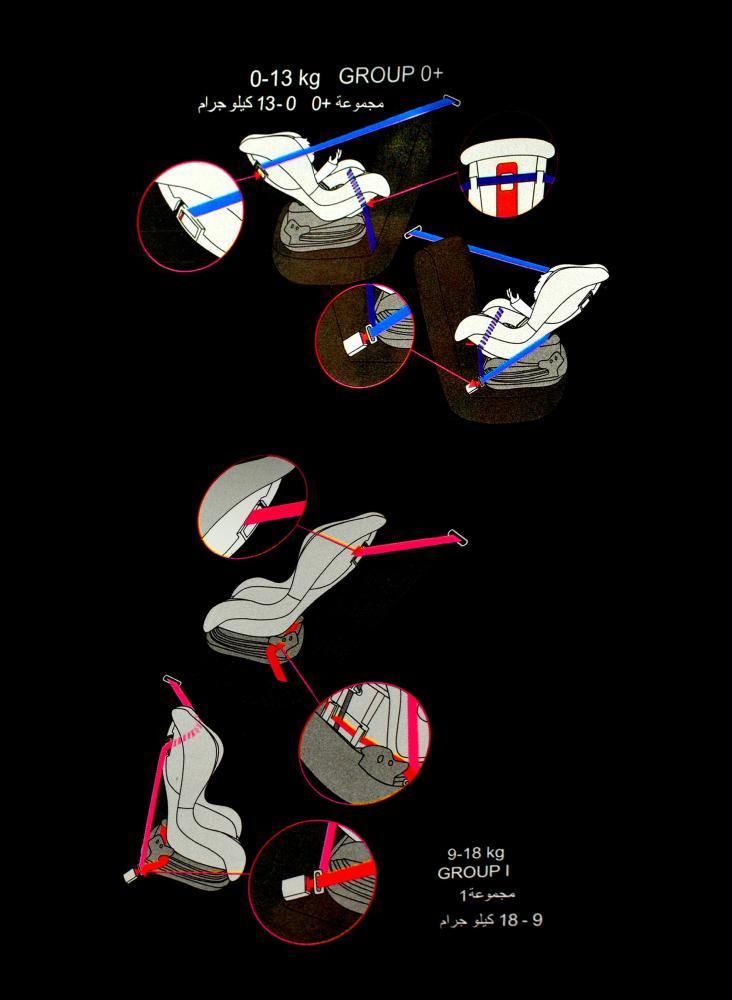 0-13 kg GROUP 0+
مجموعة +0 0 -13 كيلو جرام

9-18 kg
GROUP I
مجموعة1
9 - 18 كيلو جرام