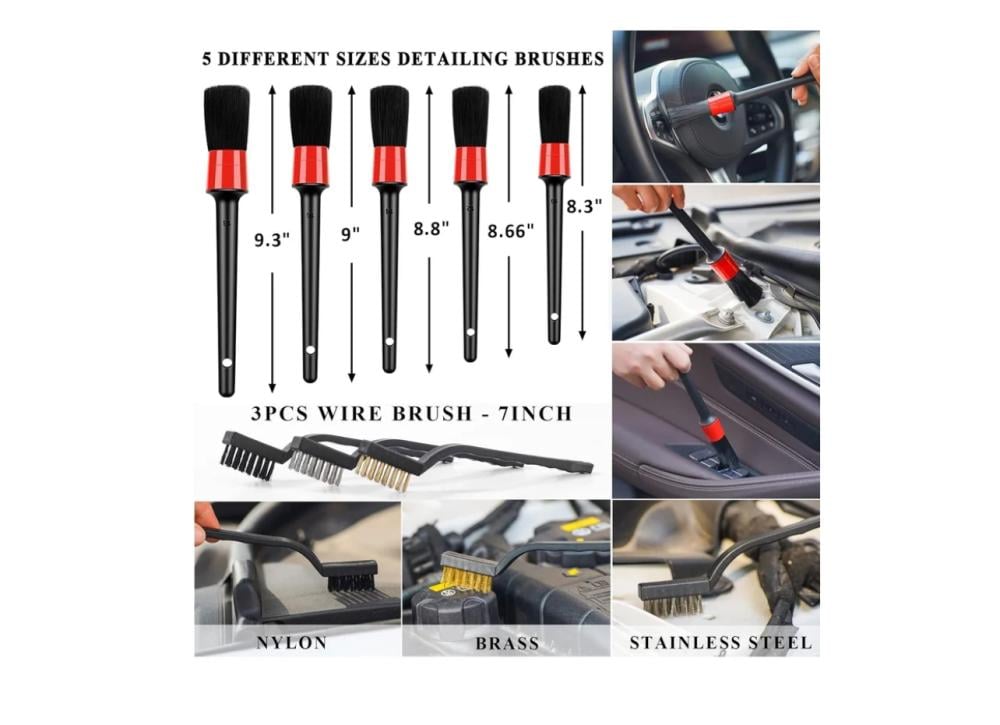 5 DIFFERENT SIZES DETAILING BRUSHES

9.3"
9"
8.8"
8.66"
8.3"

3PCS WIRE BRUSH - 7INCH

NYLON
BRASS
STAINLESS STEEL