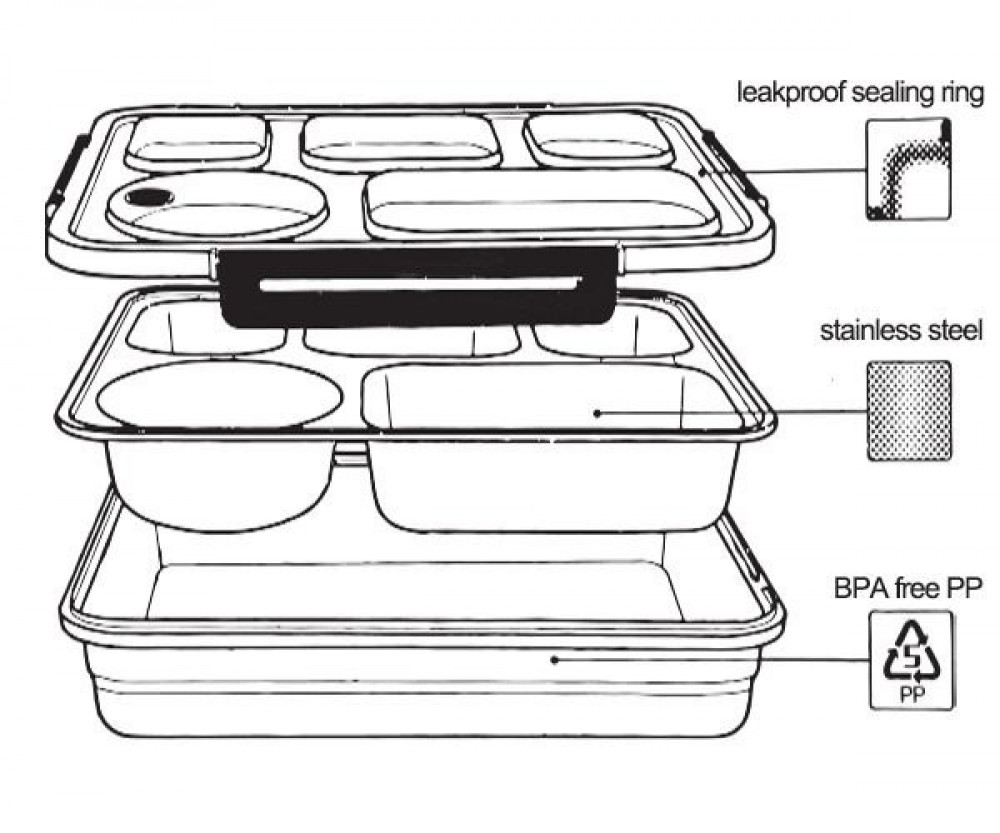 leakproof sealing ring

stainless steel

BPA free PP

5

PP