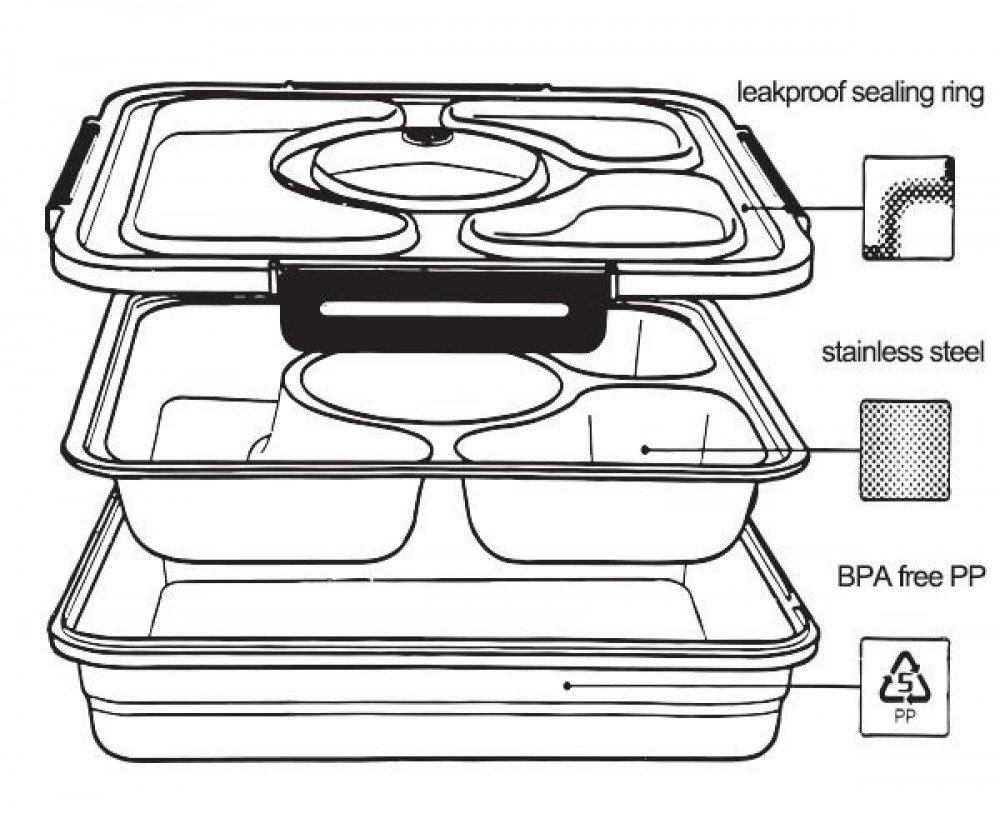 leakproof sealing ring

stainless steel

BPA free PP

5
PP