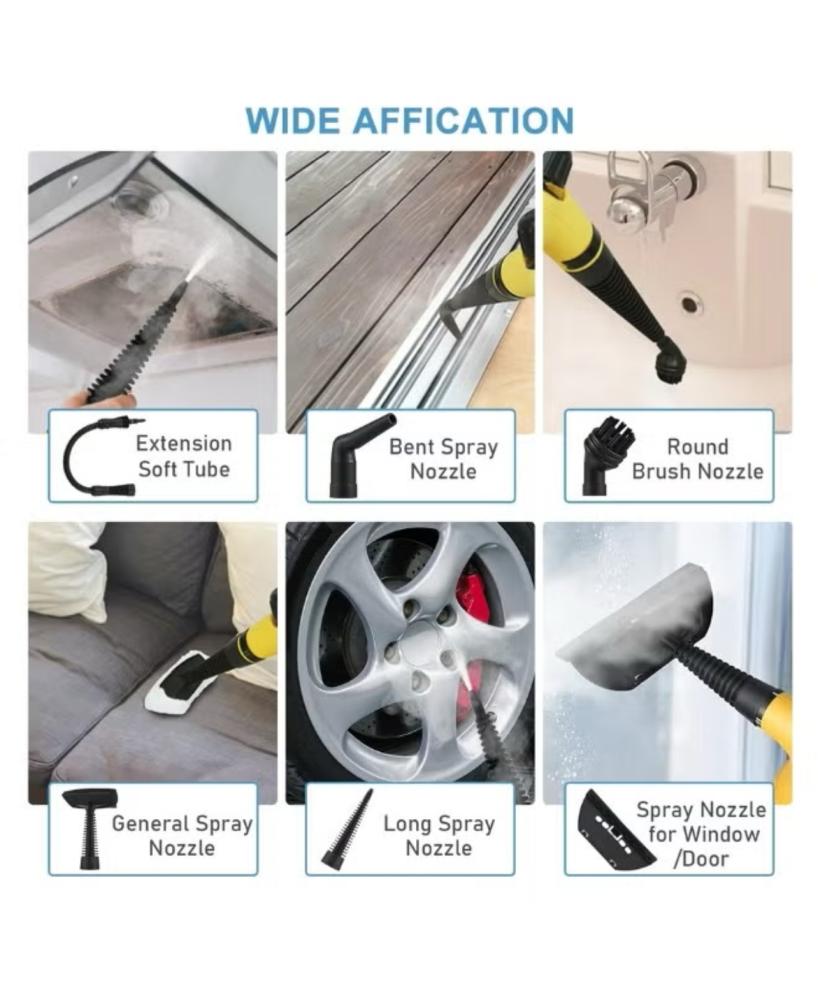 WIDE AFFICATION

Extension Soft Tube

Bent Spray Nozzle

Round Brush Nozzle

General Spray Nozzle

Long Spray Nozzle

Spray Nozzle for Window /Door