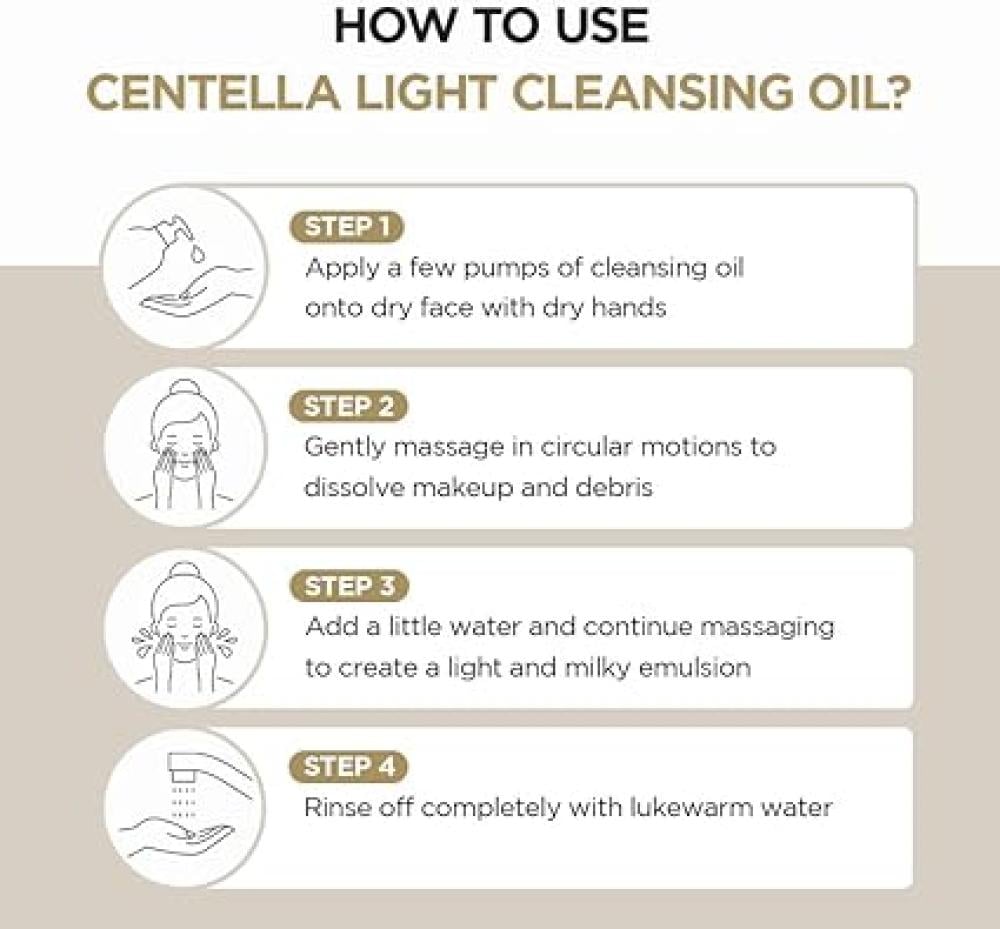 HOW TO USE
CENTELLA LIGHT CLEANSING OIL?

STEP 1
Apply a few pumps of cleansing oil onto dry face with dry hands

STEP 2
Gently massage in circular motions to dissolve makeup and debris

STEP 3
Add a little water and continue massaging to create a light and milky emulsion

STEP 4
Rinse off completely with lukewarm water