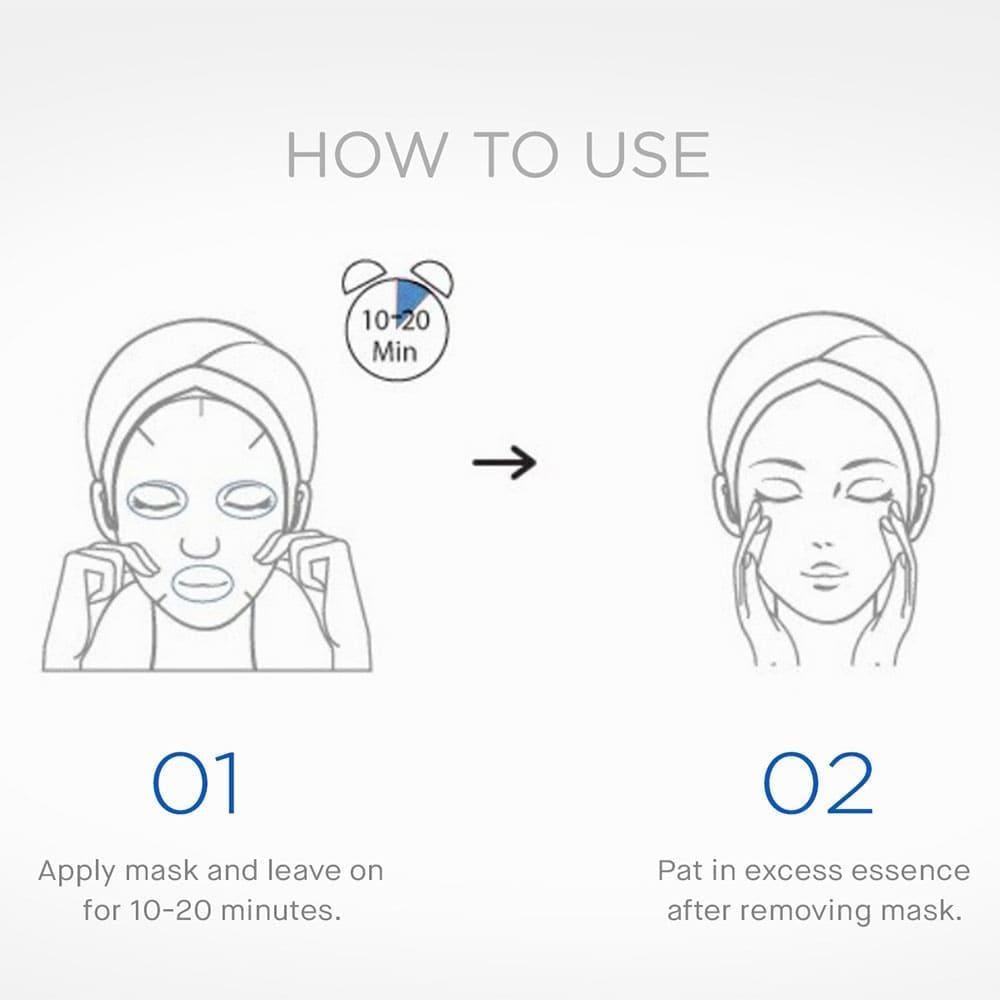 HOW TO USE

10-20 Min

01

Apply mask and leave on for 10-20 minutes.

02

Pat in excess essence after removing mask.