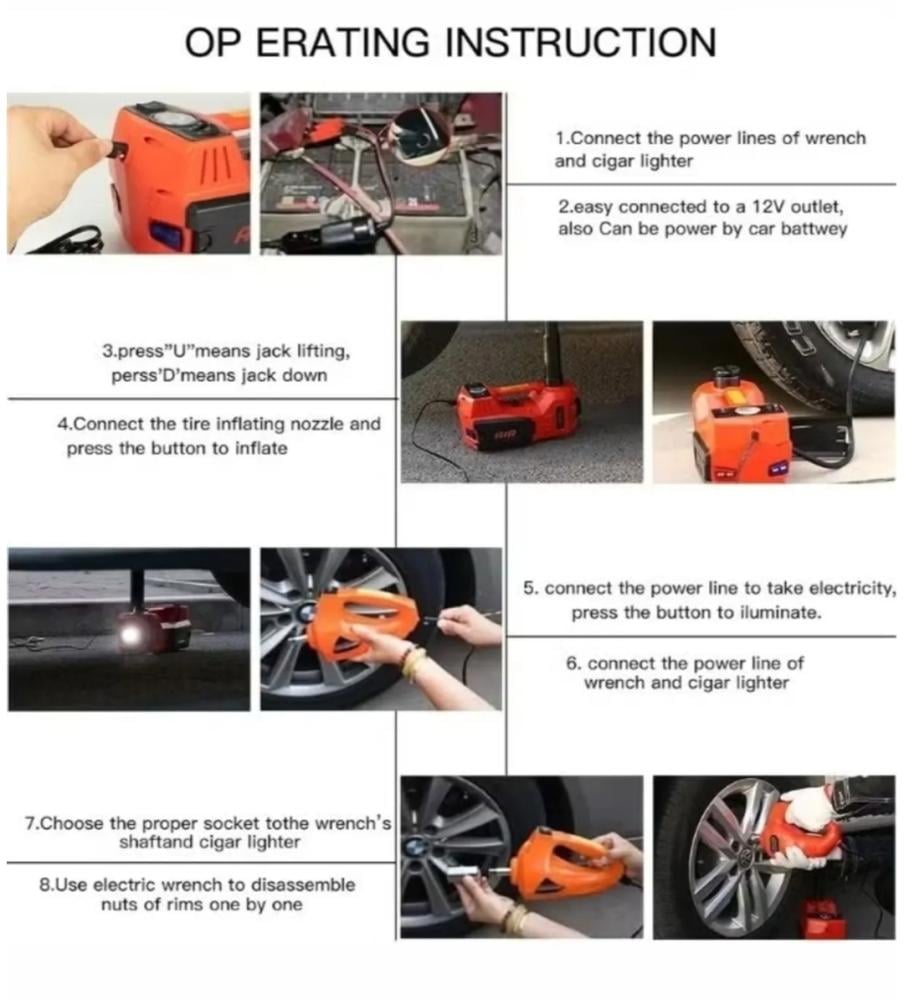 OP ERATING INSTRUCTION

1.Connect the power lines of wrench and cigar lighter

2.easy connected to a 12V outlet, also Can be power by car battwey

3.press"U"means jack lifting, perss'D'means jack down

4.Connect the tire inflating nozzle and press the button to inflate

5. connect the power line to take electricity, press the button to iluminate.

6. connect the power line of wrench and cigar lighter

7.Choose the proper socket tothe wrench's shaftand cigar lighter

8.Use electric wrench to disassemble nuts of rims one by one