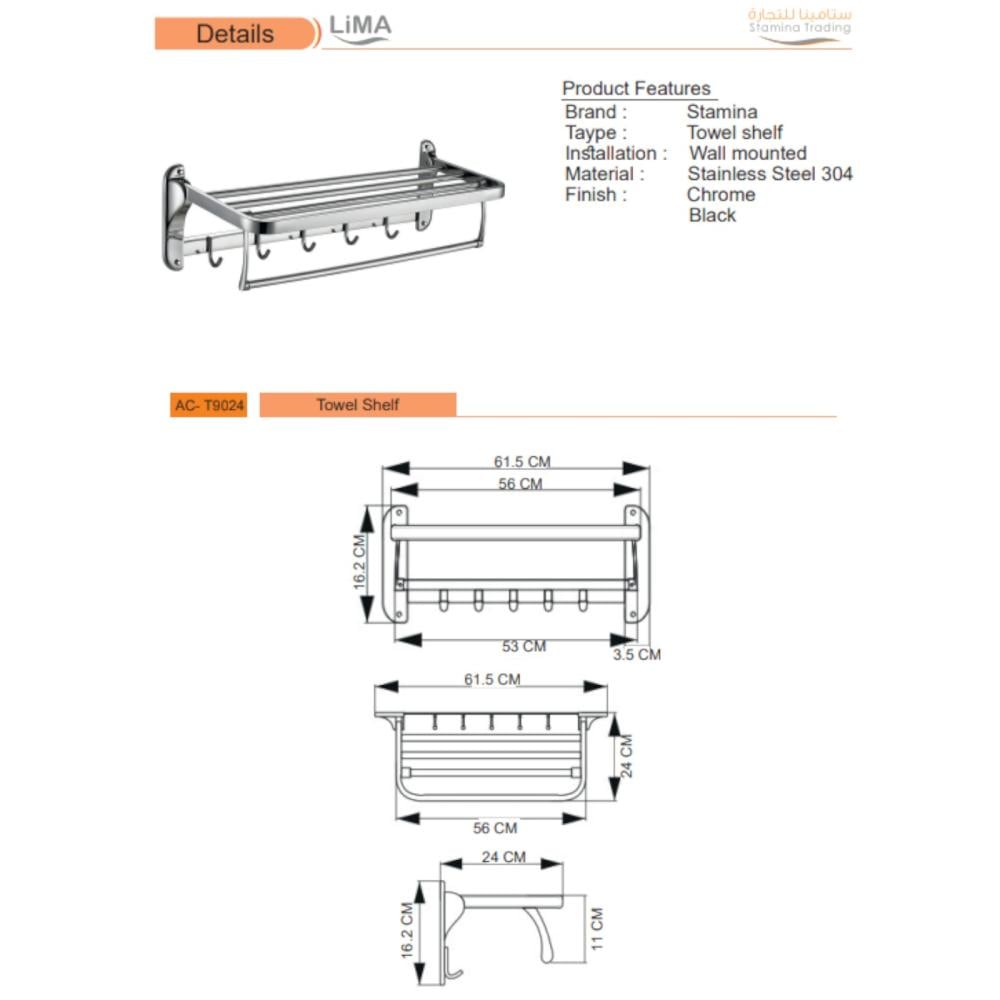 Details LiMA

ستامينا للتجارة
Stamina Trading

Product Features
Brand : Stamina
Taype : Towel shelf
Installation : Wall mounted
Material : Stainless Steel 304
Finish : Chrome
Black

AC- T9024 Towel Shelf

61.5 CM
56 CM
16.2 CM
53 CM
3.5 CM

61.5 CM
24 CM
56 CM

24 CM
16.2 CM
11 CM