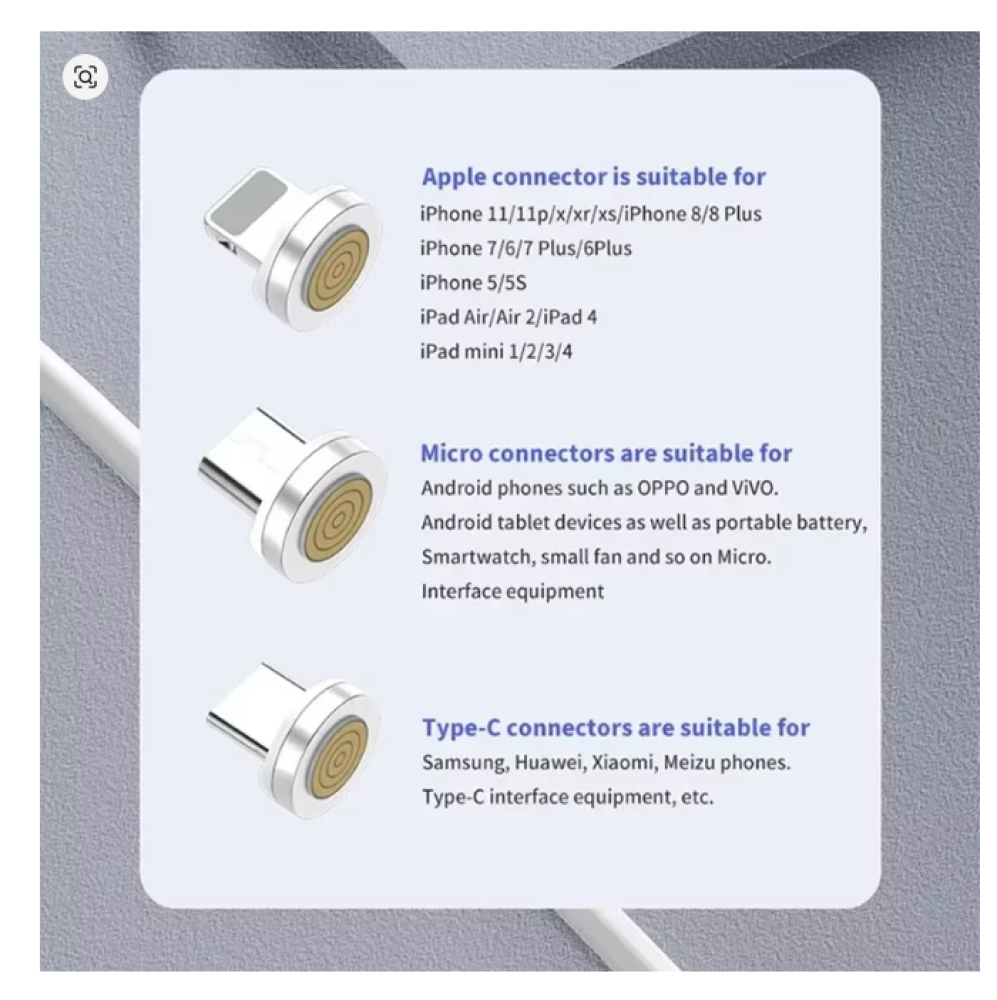 Apple connector is suitable for
iPhone 11/11p/x/xr/xs/iPhone 8/8 Plus
iPhone 7/6/7 Plus/6Plus
iPhone 5/5S
iPad Air/Air 2/iPad 4
iPad mini 1/2/3/4

Micro connectors are suitable for
Android phones such as OPPO and ViVO.
Android tablet devices as well as portable battery,
Smartwatch, small fan and so on Micro.
Interface equipment

Type-C connectors are suitable for
Samsung, Huawei, Xiaomi, Meizu phones.
Type-C interface equipment, etc.